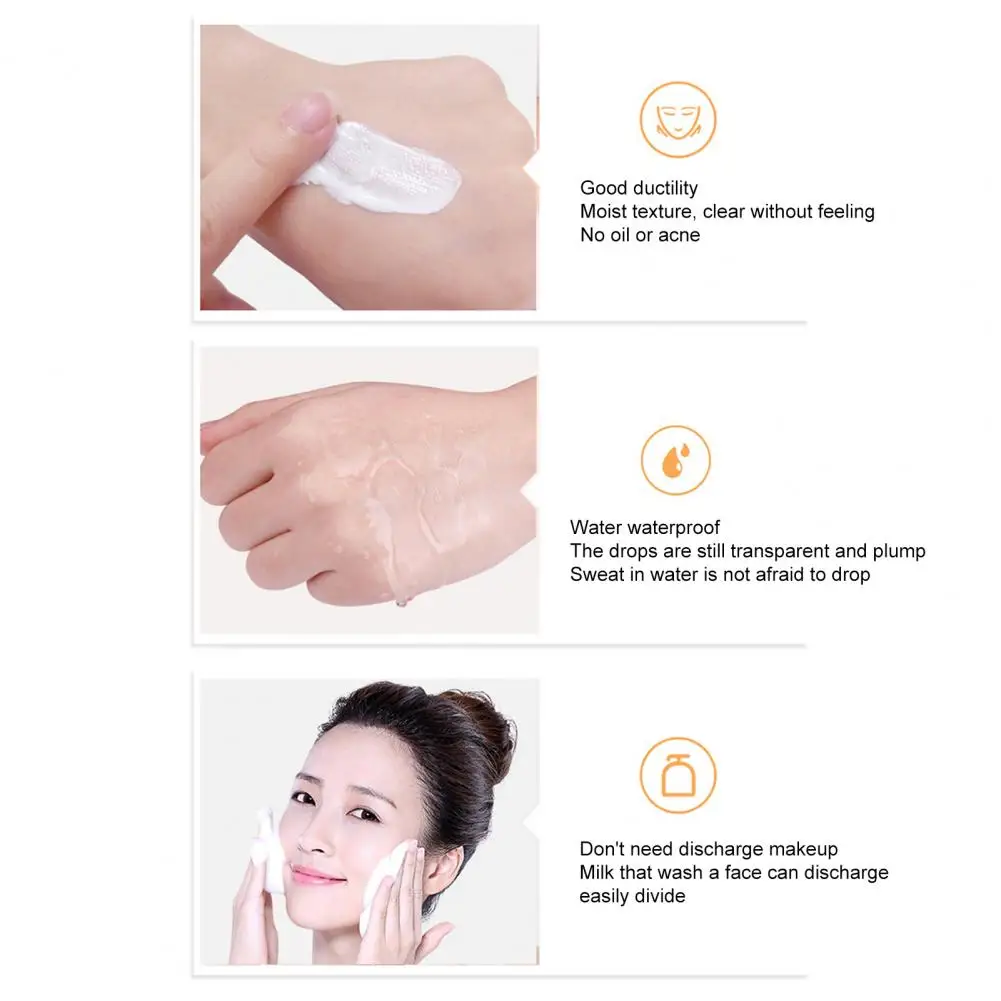 Good ductility
Moist texture, clear without feeling
No oil or acne

Water waterproof
The drops are still transparent and plump
Sweat in water is not afraid to drop

Don't need discharge makeup
Milk that wash a face can discharge
easily divide