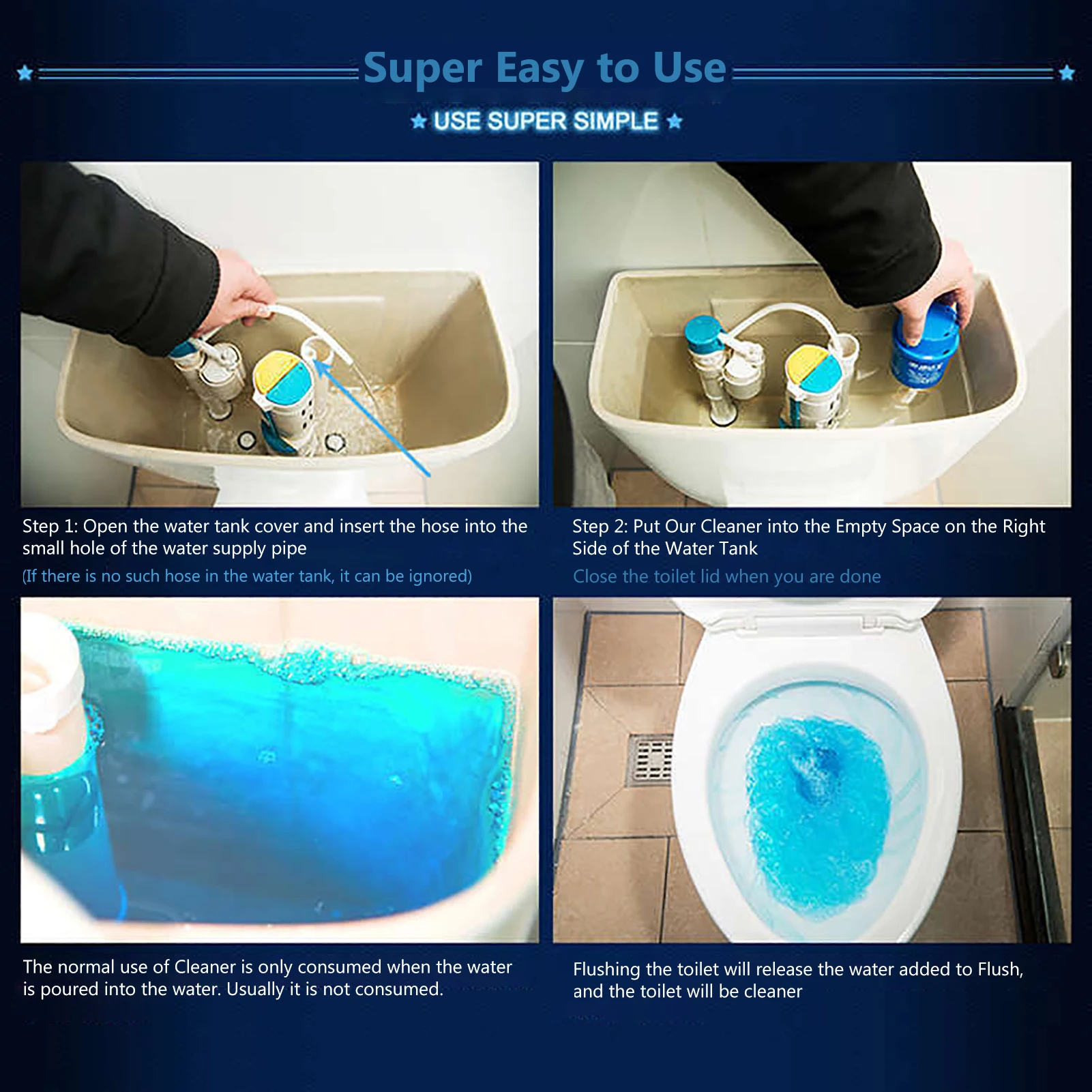 Super Easy to Use

USE SUPER SIMPLE

Step 1: Open the water tank cover and insert the hose into the small hole of the water supply pipe

(If there is no such hose in the water tank, it can be ignored)

Step 2: Put Our Cleaner into the Empty Space on the Right Side of the Water Tank

Close the toilet lid when you are done

The normal use of Cleaner is only consumed when the water is poured into the water. Usually it is not consumed.

Flushing the toilet will release the water added to Flush, and the toilet will be cleaner