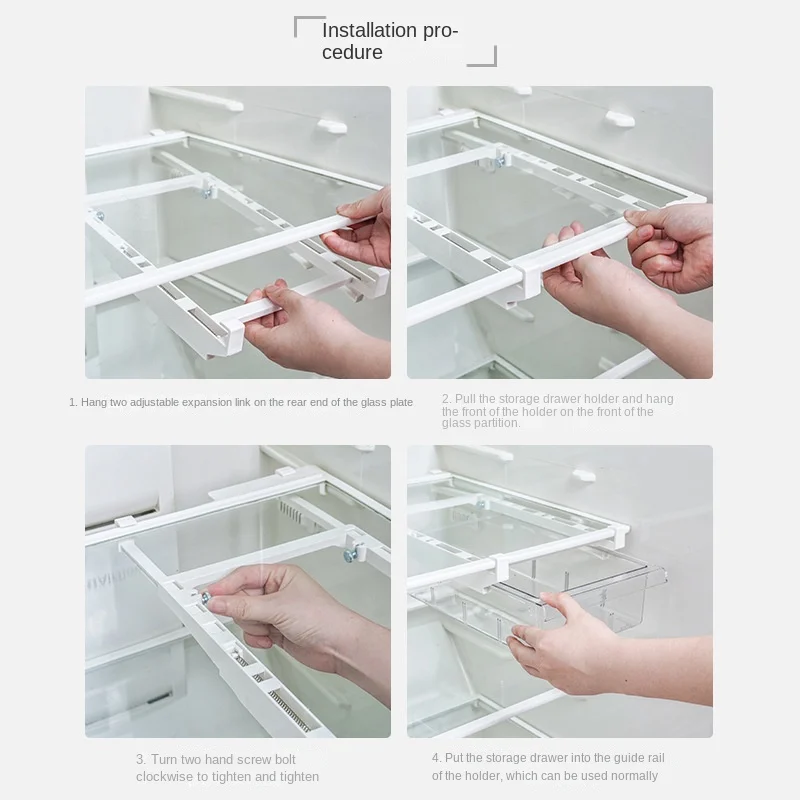 Installation procedure

1. Hang two adjustable expansion link on the rear end of the glass plate

2. Pull the storage drawer holder and hang the front of the holder on the front of the glass partition.

3. Turn two hand screw bolt clockwise to tighten and tighten

4. Put the storage drawer into the guide rail of the holder, which can be used normally