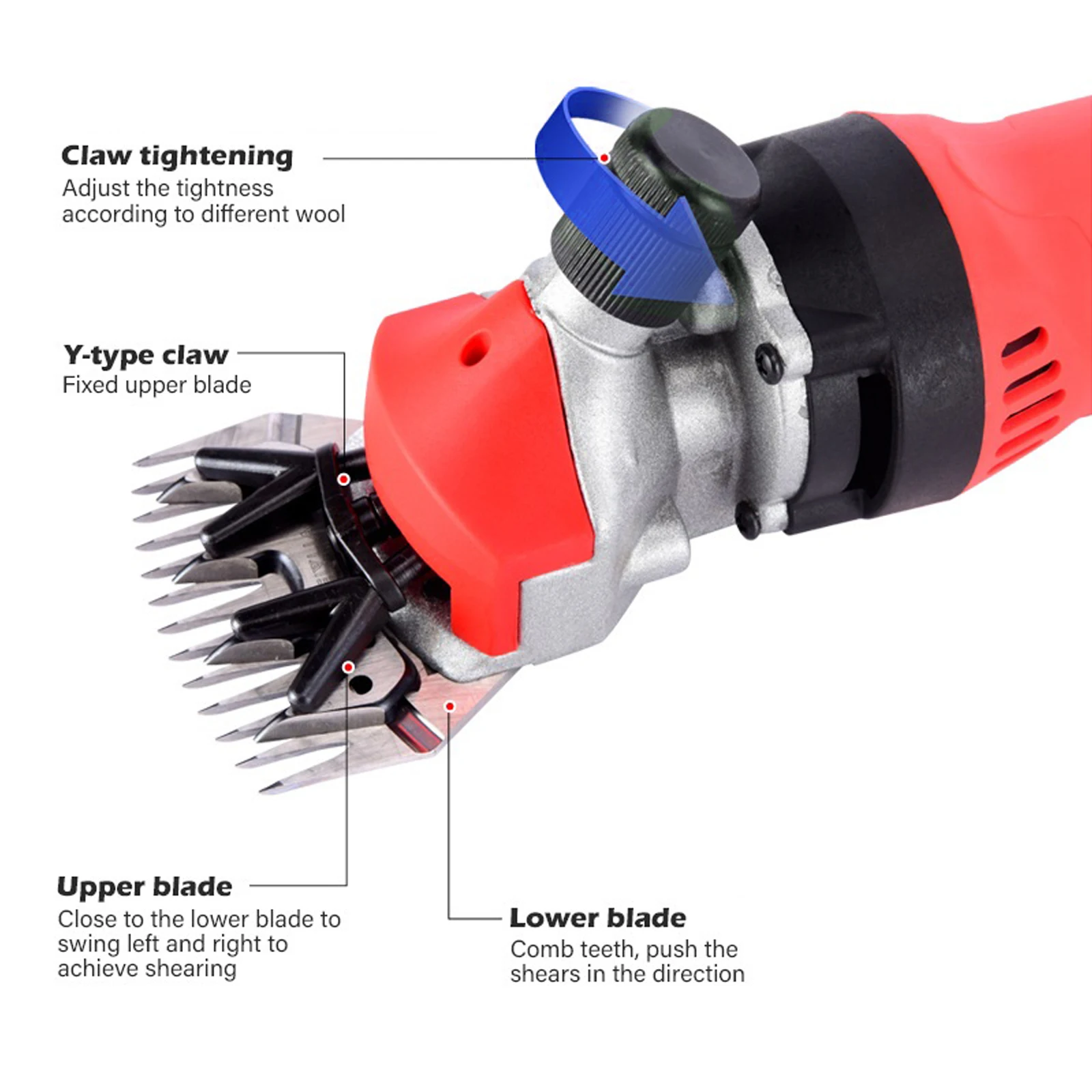 Claw tightening
Adjust the tightness according to different wool

Y-type claw
Fixed upper blade

Upper blade
Close to the lower blade to swing left and right to achieve shearing

Lower blade
Comb teeth, push the shears in the direction