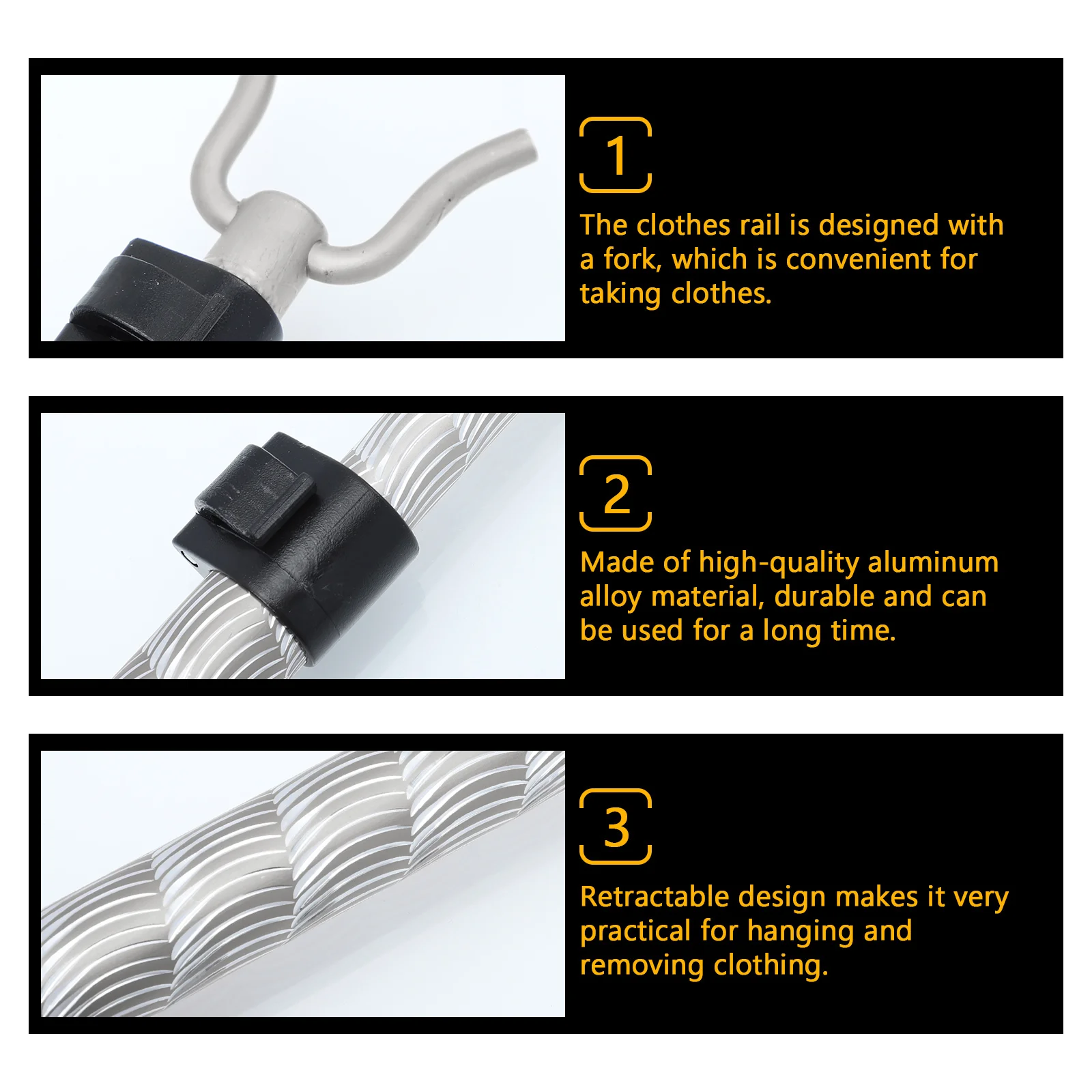 1

The clothes rail is designed with a fork, which is convenient for taking clothes.

2

Made of high-quality aluminum alloy material, durable and can be used for a long time.

3

Retractable design makes it very practical for hanging and removing clothing.