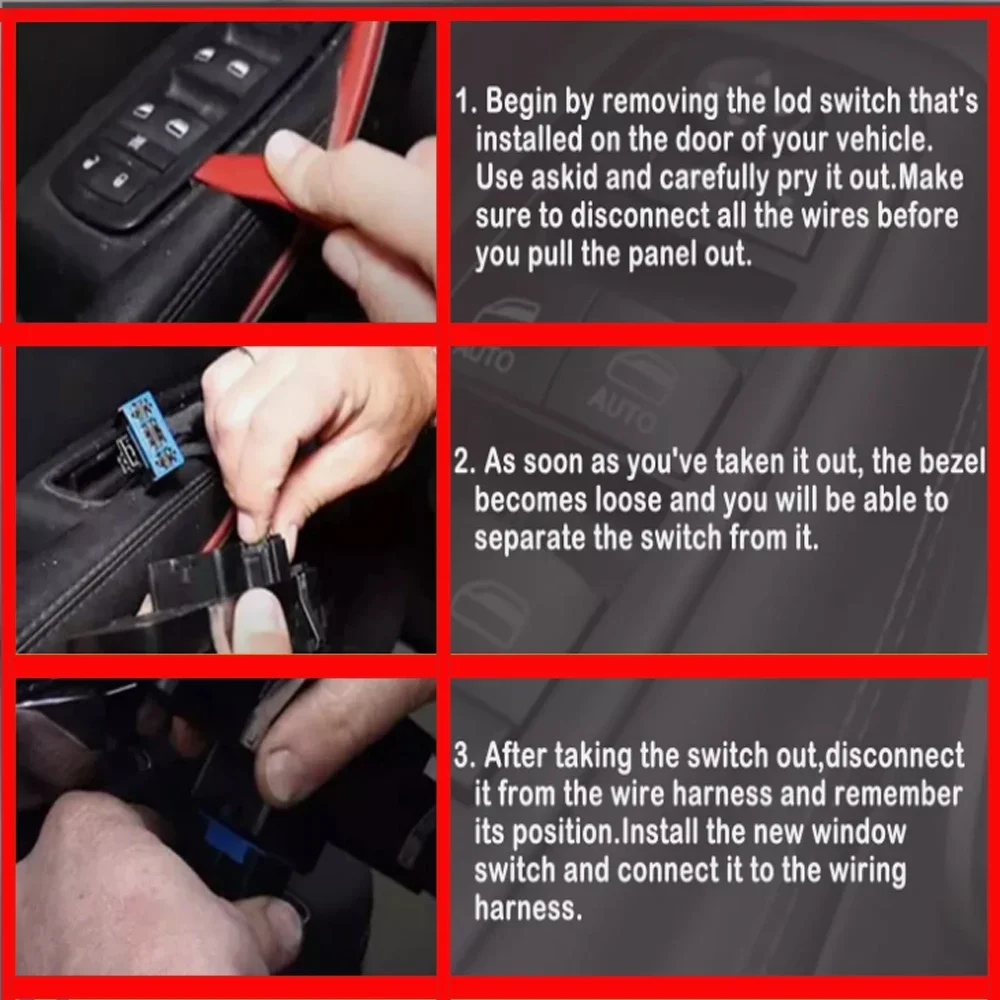 1. Begin by removing the lod switch that's installed on the door of your vehicle. Use askid and carefully pry it out.Make sure to disconnect all the wires before you pull the panel out.

AUTO AUTO

2. As soon as you've taken it out, the bezel becomes loose and you will be able to separate the switch from it.

3. After taking the switch out,disconnect it from the wire harness and remember its position.Install the new window switch and connect it to the wiring harness.