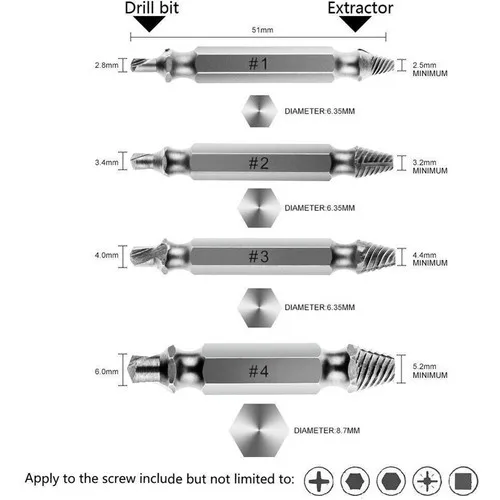 Drill bit

Extractor

51mm

2.8mm

#1

2.5mm
MINIMUM

DIAMETER:6.35MM

3.4mm

#2

3.2mm
MINIMUM

DIAMETER:6.35MM

4.0mm

#3

4.4mm
MINIMUM

DIAMETER:6.35MM

6.0mm

#4

5.2mm
MINIMUM

DIAMETER:8.7MM

Apply to the screw include but not limited to: