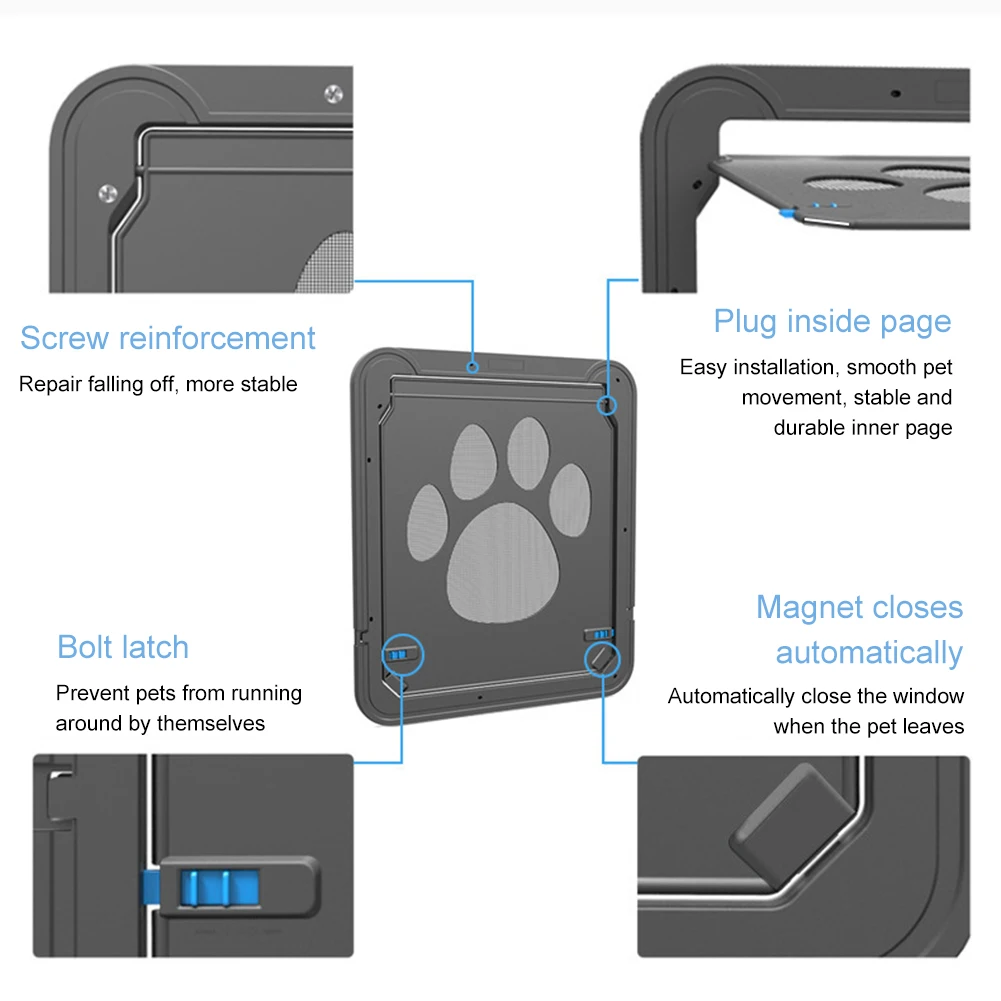 Screw reinforcement

Repair falling off, more stable

Plug inside page

Easy installation, smooth pet movement, stable and durable inner page

Bolt latch

Prevent pets from running around by themselves

Magnet closes automatically

Automatically close the window when the pet leaves