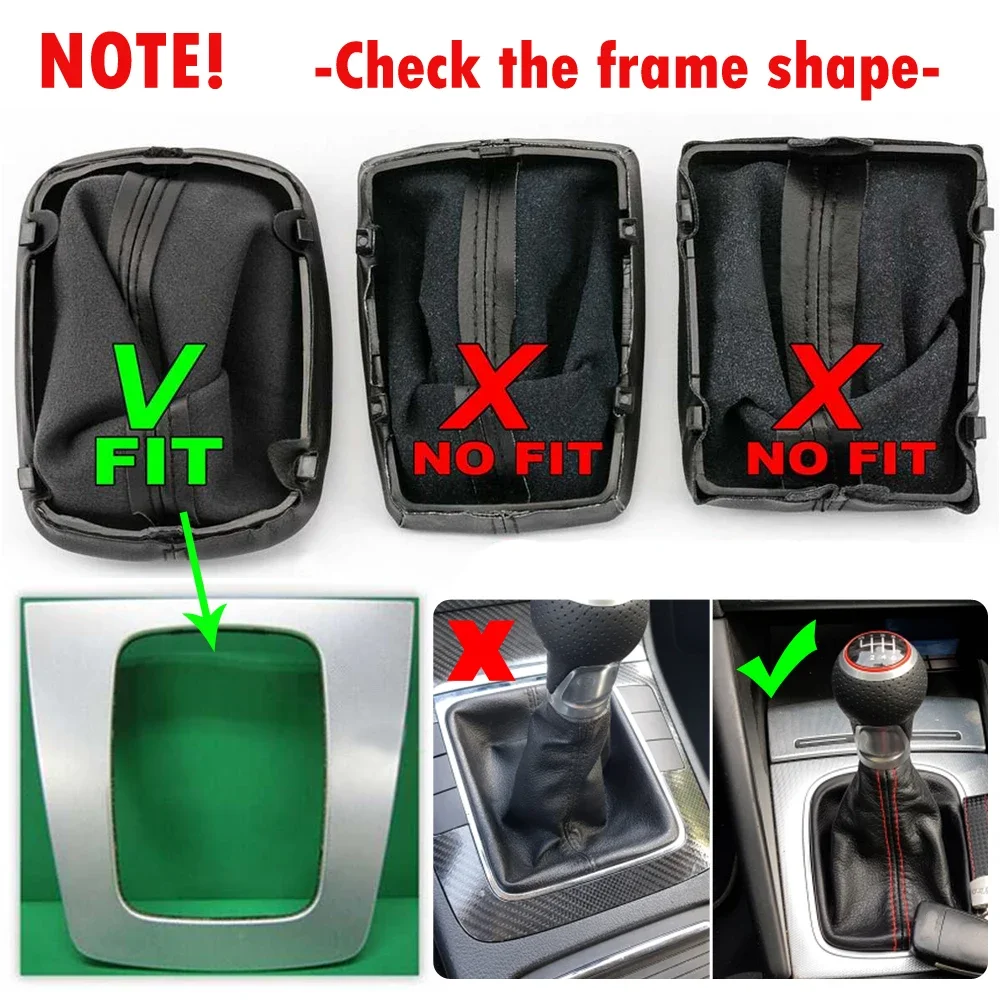 NOTE! -Check the frame shape-

V
FIT

X
NO FIT

X
NO FIT

X