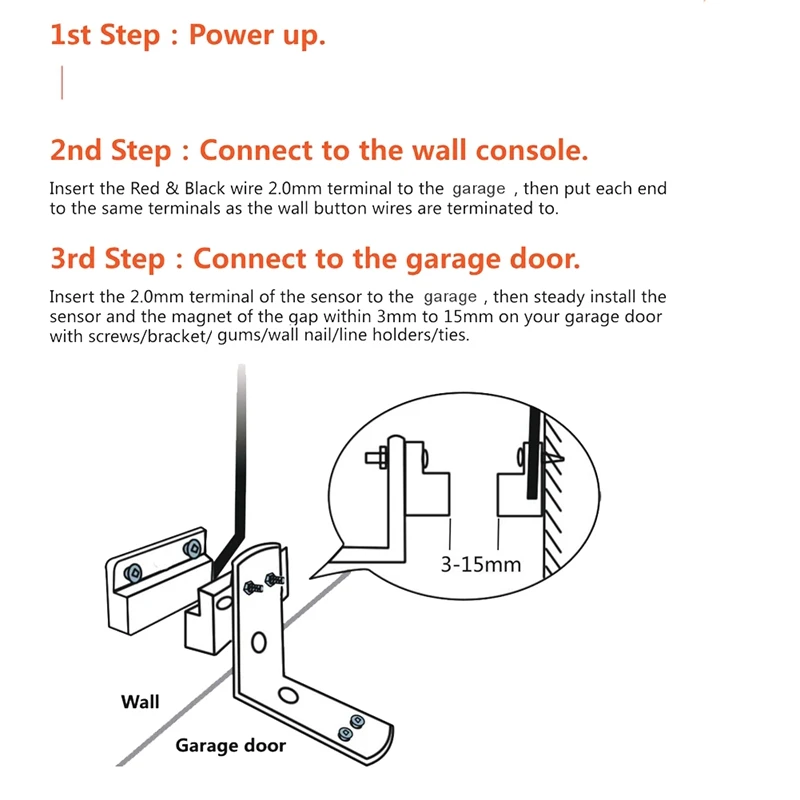 1st Step : Power up.

2nd Step : Connect to the wall console.

Insert the Red & Black wire 2.0mm terminal to the garage , then put each end to the same terminals as the wall button wires are terminated to.

3rd Step : Connect to the garage door.

Insert the 2.0mm terminal of the sensor to the garage , then steady install the sensor and the magnet of the gap within 3mm to 15mm on your garage door with screws/bracket/ gums/wall nail/line holders/ties.

3-15mm

Wall

Garage door