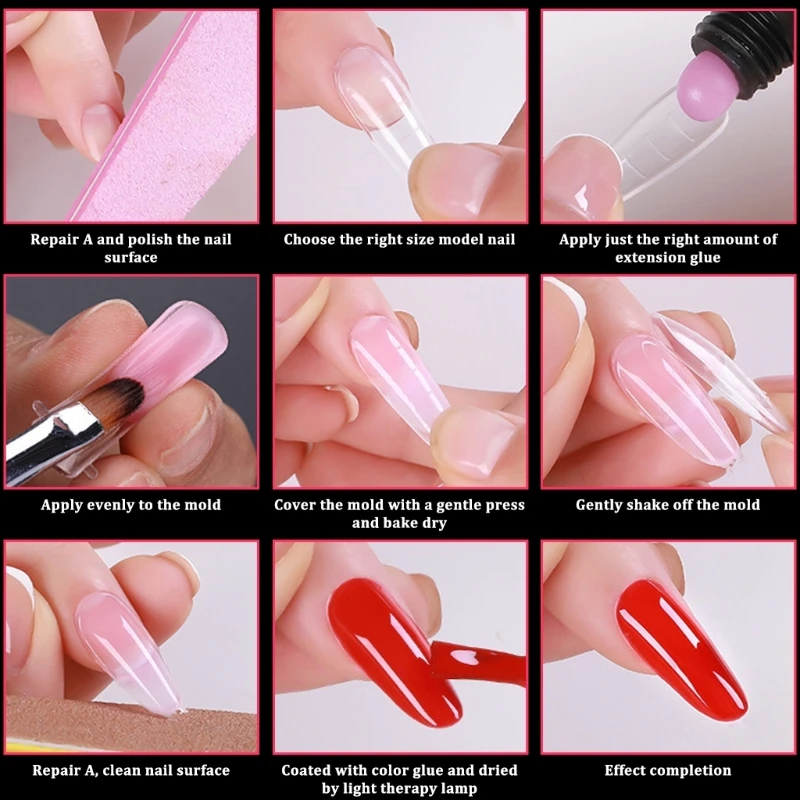 Repair A and polish the nail surface

Choose the right size model nail

Apply just the right amount of extension glue

Apply evenly to the mold

Cover the mold with a gentle press and bake dry

Gently shake off the mold

Repair A, clean nail surface

Coated with color glue and dried by light therapy lamp

Effect completion