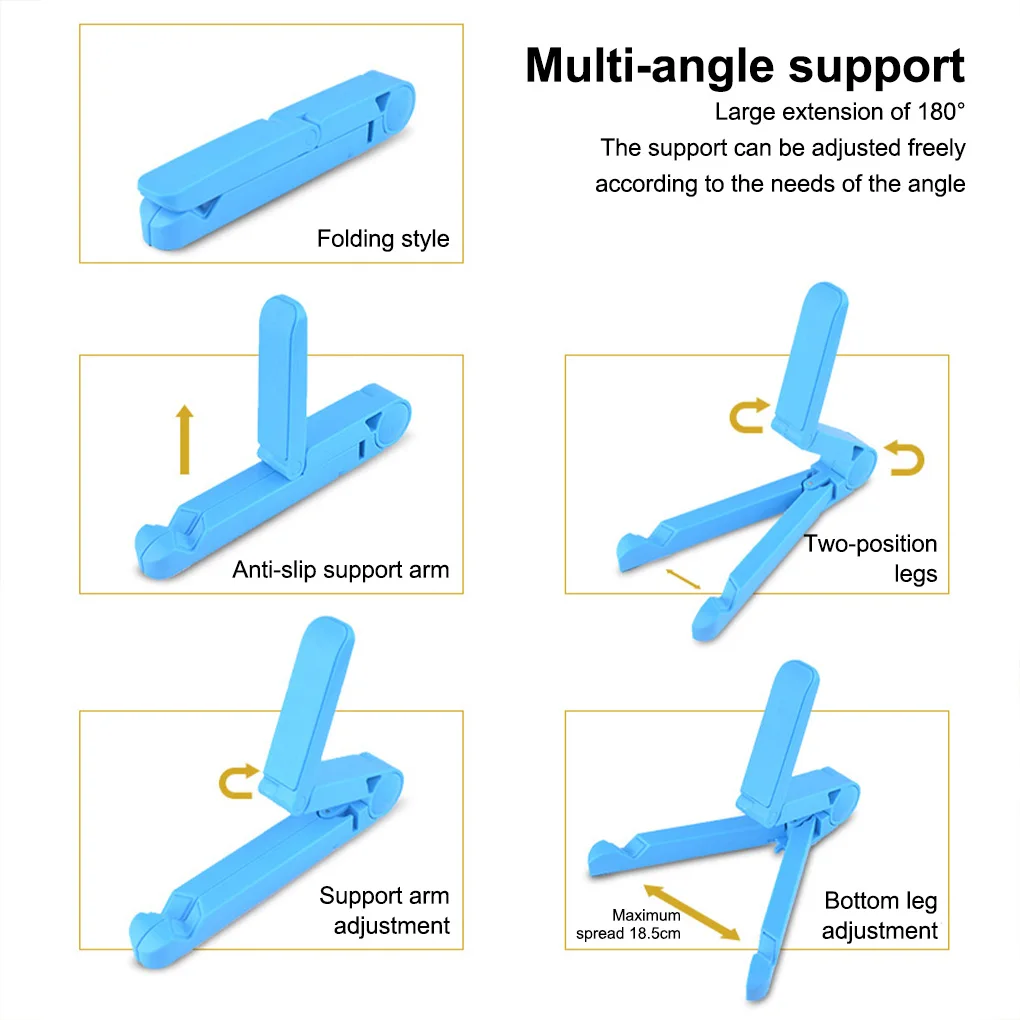 Multi-angle support

Large extension of 180°
The support can be adjusted freely according to the needs of the angle

Folding style

Anti-slip support arm

Two-position legs

Support arm adjustment

Maximum spread 18.5cm

Bottom leg adjustment