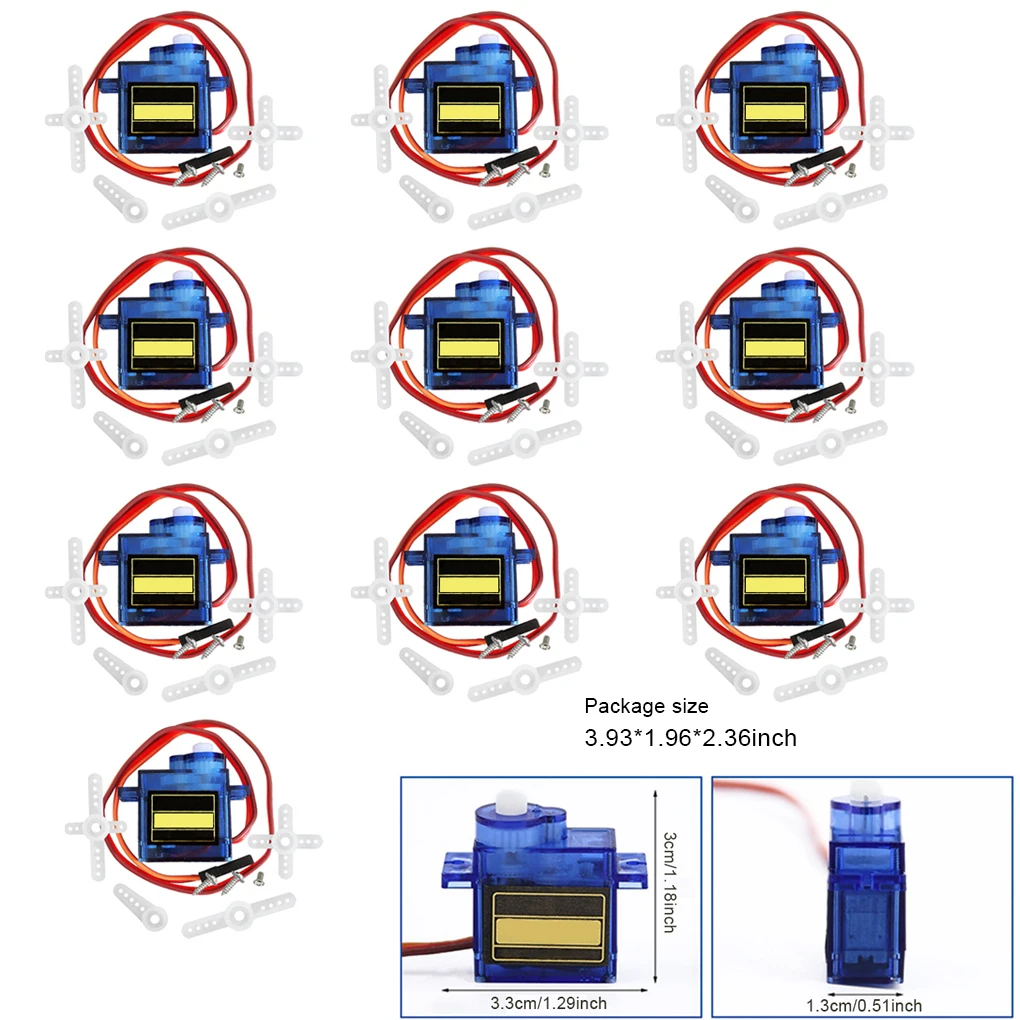 Package size
3.93*1.96*2.36inch

3cm/1.18inch

3.3cm/1.29inch

1.3cm/0.51inch