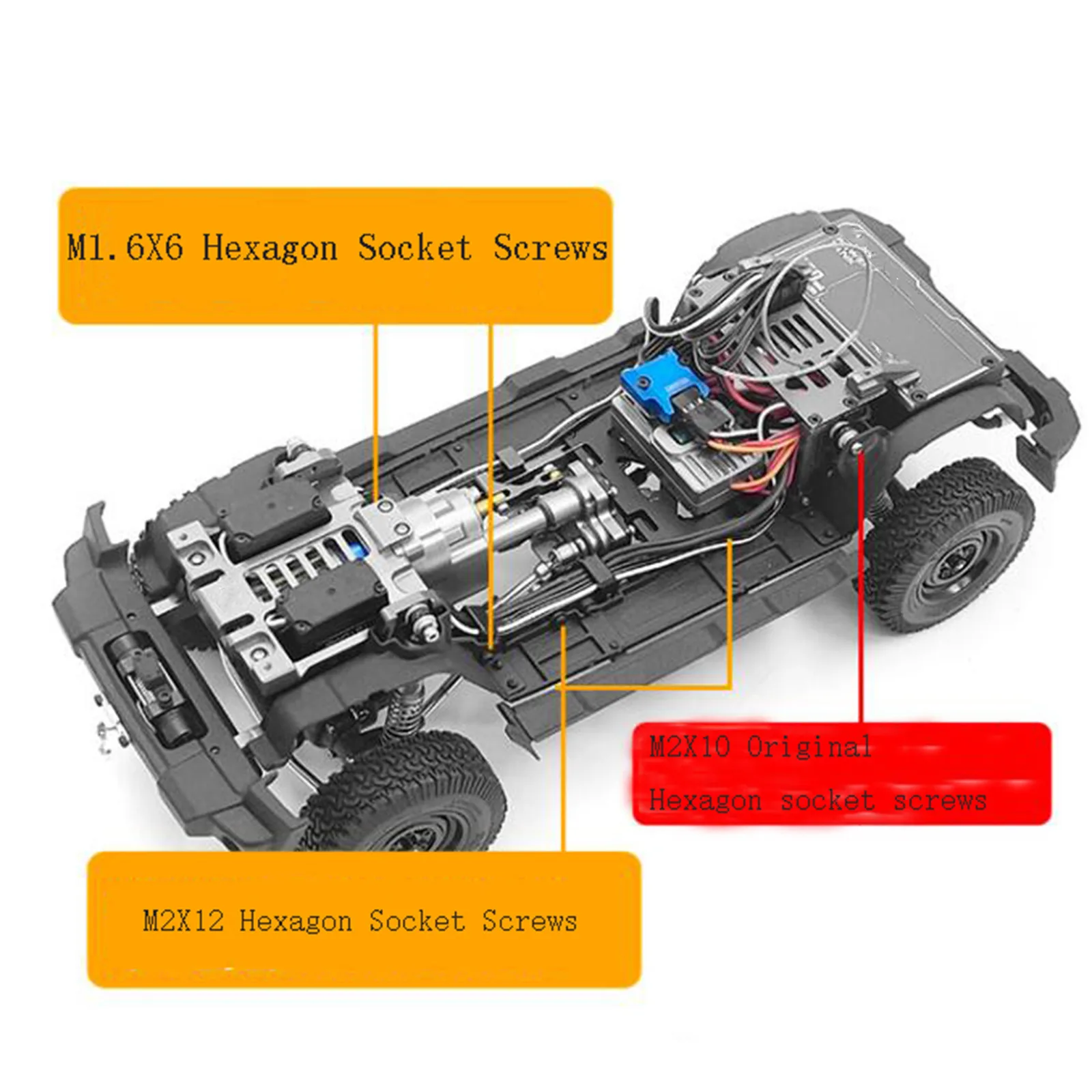 M1.6X6 Hexagon Socket Screws

M2X10 Original
Hexagon socket screws

M2X12 Hexagon Socket Screws