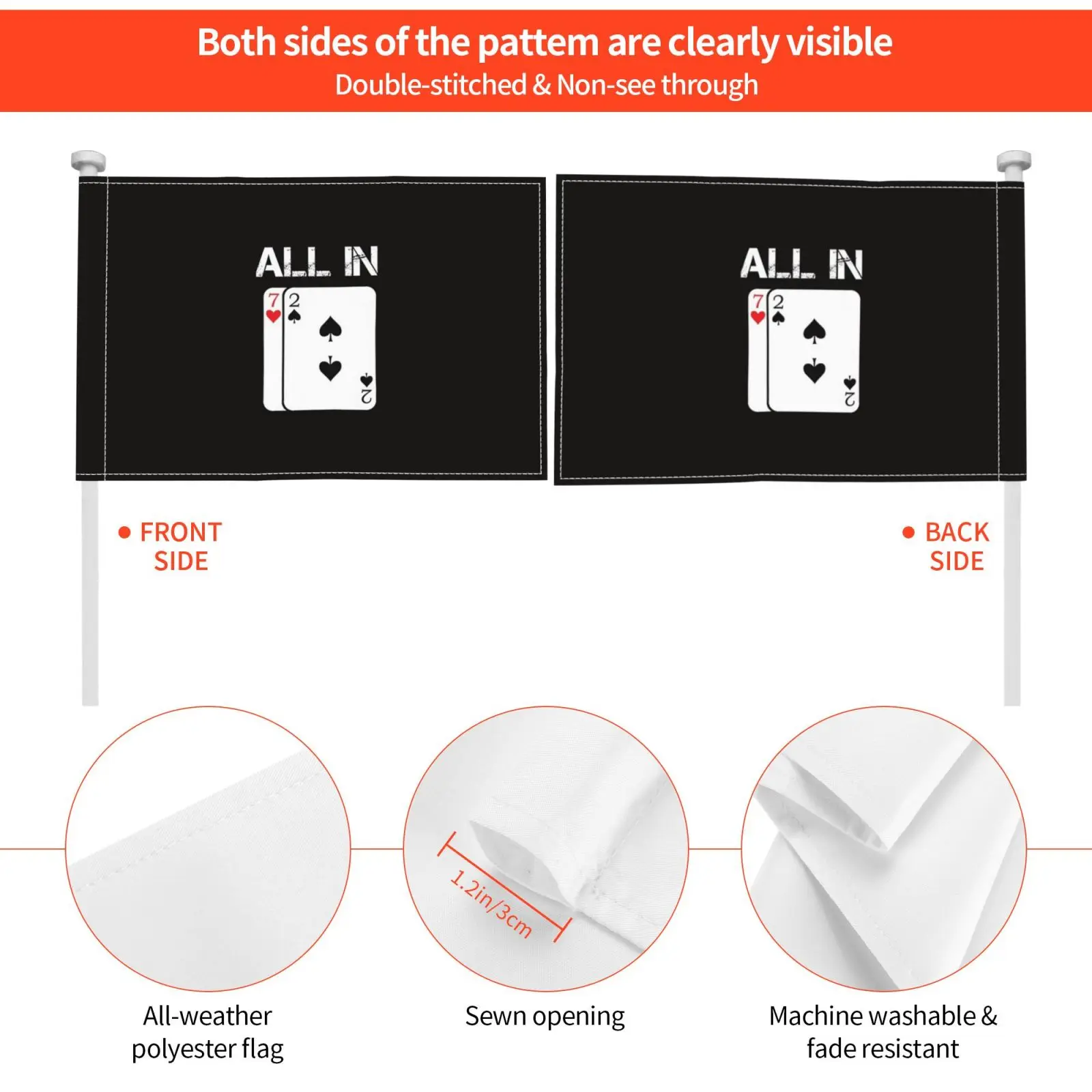 Both sides of the pattem are clearly visible
Double-stitched & Non-see through

ALL IN
7 2
2

ALL IN
7 2
2

FRONT SIDE

BACK SIDE

1.2in/3cm

All-weather polyester flag

Sewn opening

Machine washable & fade resistant