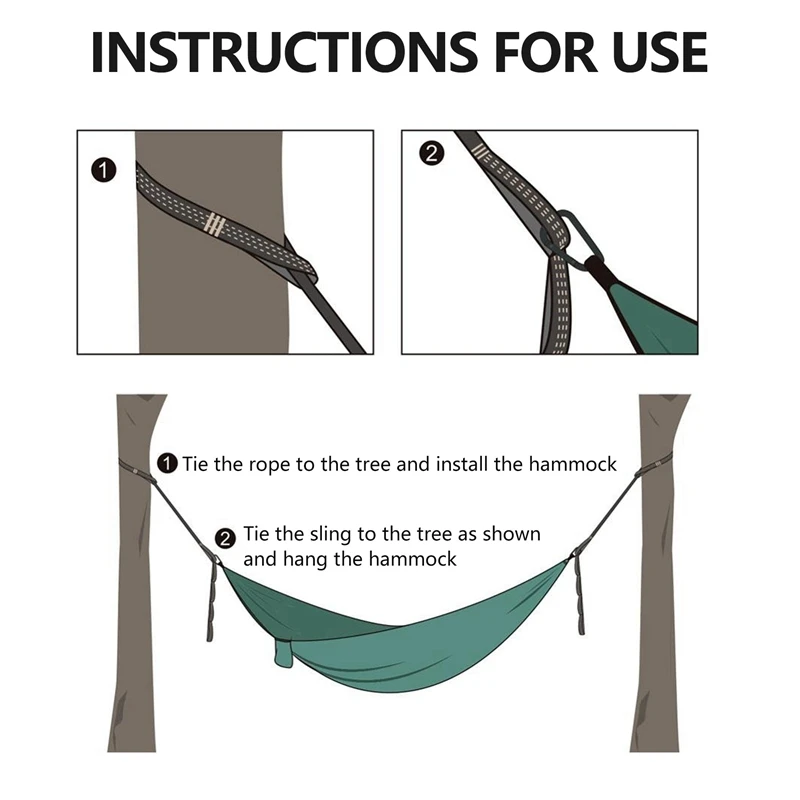 INSTRUCTIONS FOR USE

1

2

1 Tie the rope to the tree and install the hammock

2 Tie the sling to the tree as shown and hang the hammock