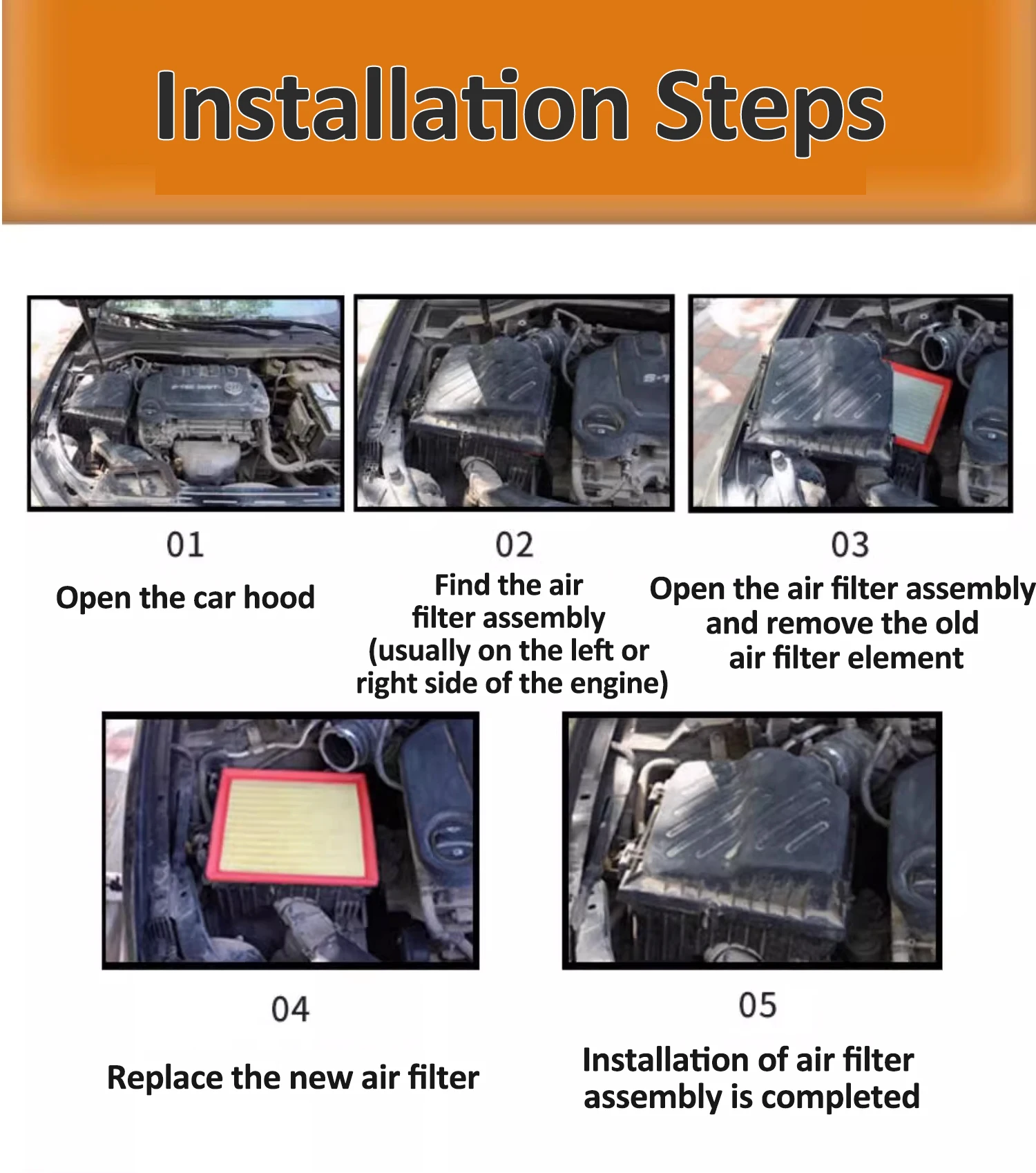 Installation Steps

01

Open the car hood

02

Find the air filter assembly (usually on the left or right side of the engine)

03

Open the air filter assembly and remove the old air filter element

04

Replace the new air filter

05

Installation of air filter assembly is completed