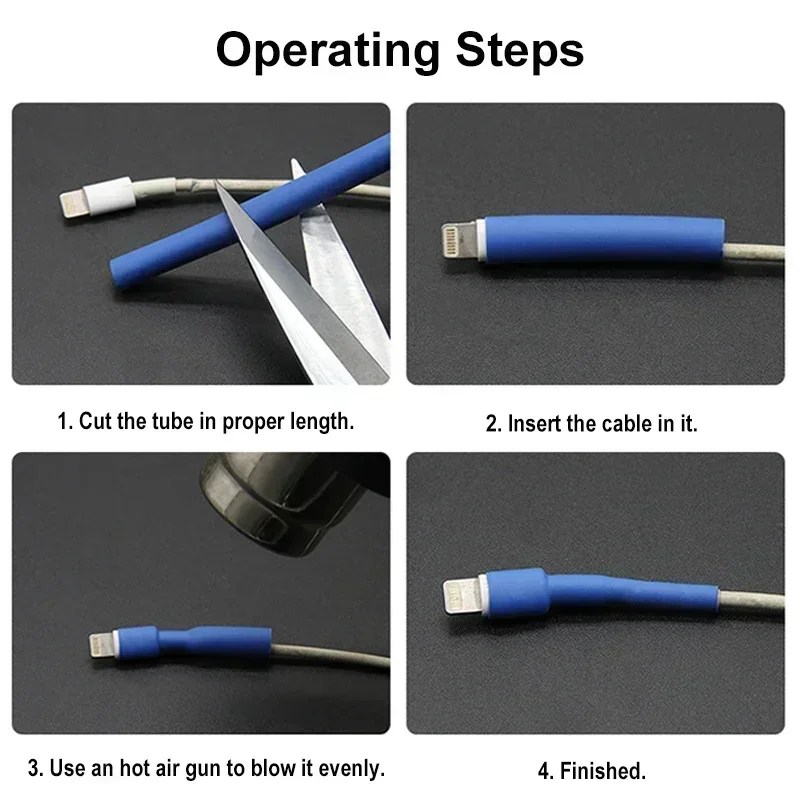 Operating Steps

1. Cut the tube in proper length.

2. Insert the cable in it.

3. Use an hot air gun to blow it evenly.

4. Finished.