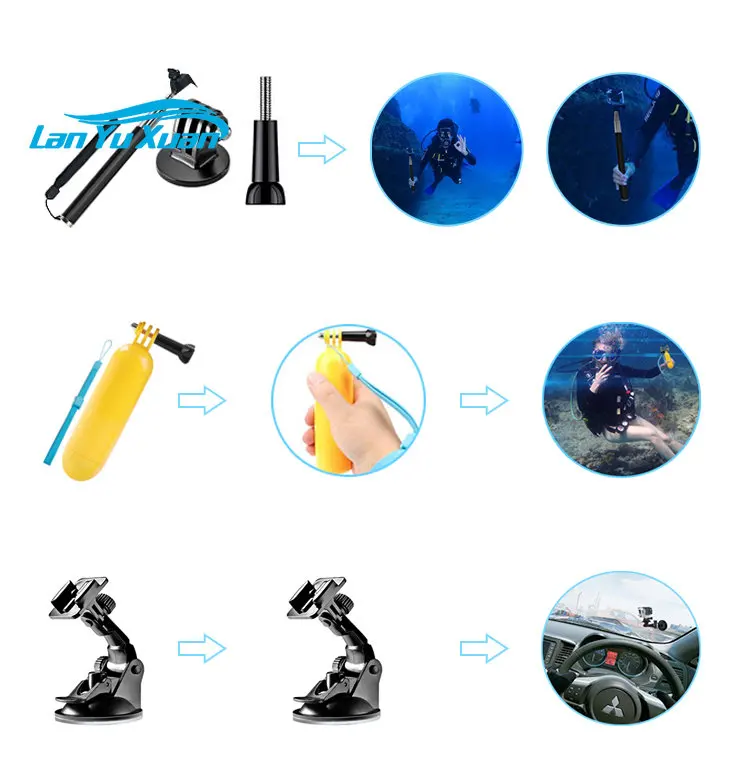 LanYuXuan