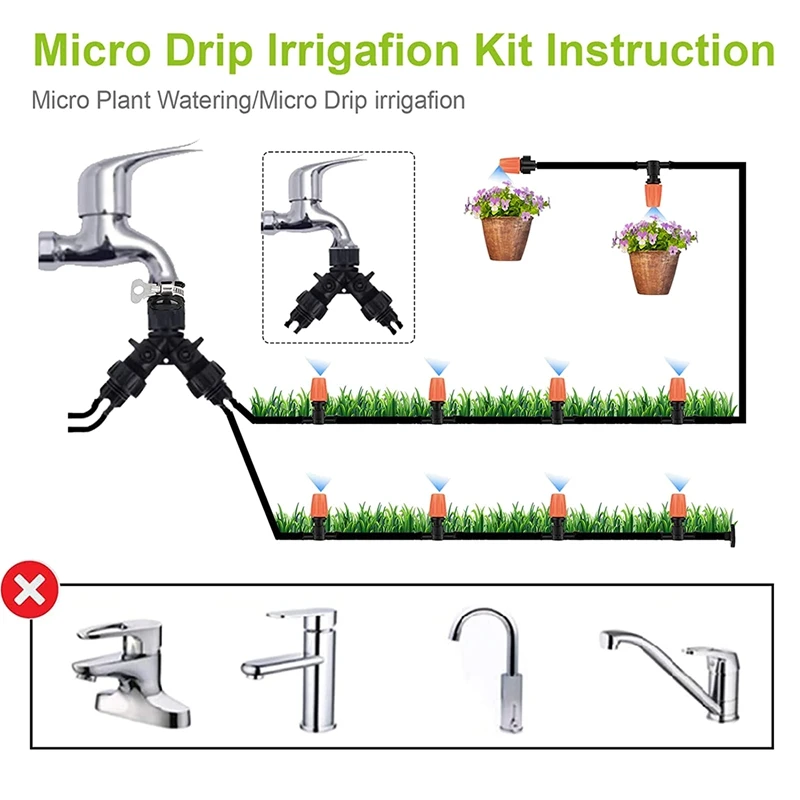 Micro Drip Irrigafion Kit Instruction

Micro Plant Watering/Micro Drip irrigafion