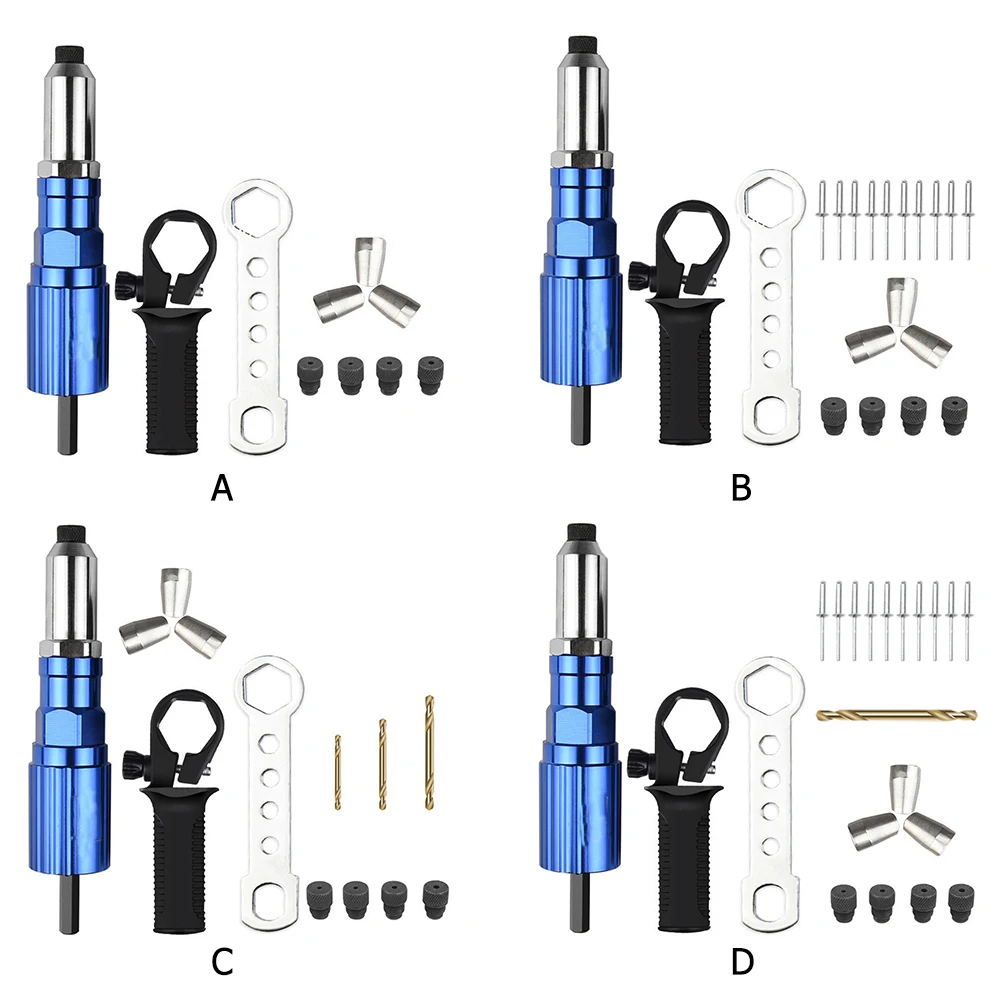 A

B

C

D