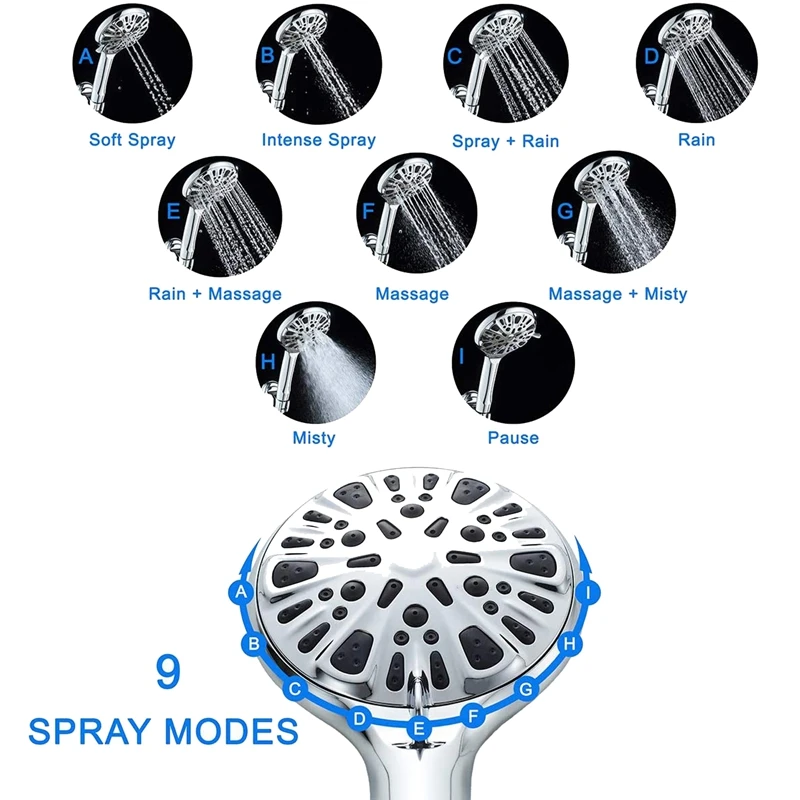 A
Soft Spray

B
Intense Spray

C
Spray + Rain

D
Rain

E
Rain + Massage

F
Massage

G
Massage + Misty

H
Misty

I
Pause

A B C D E F G H I

9
SPRAY MODES