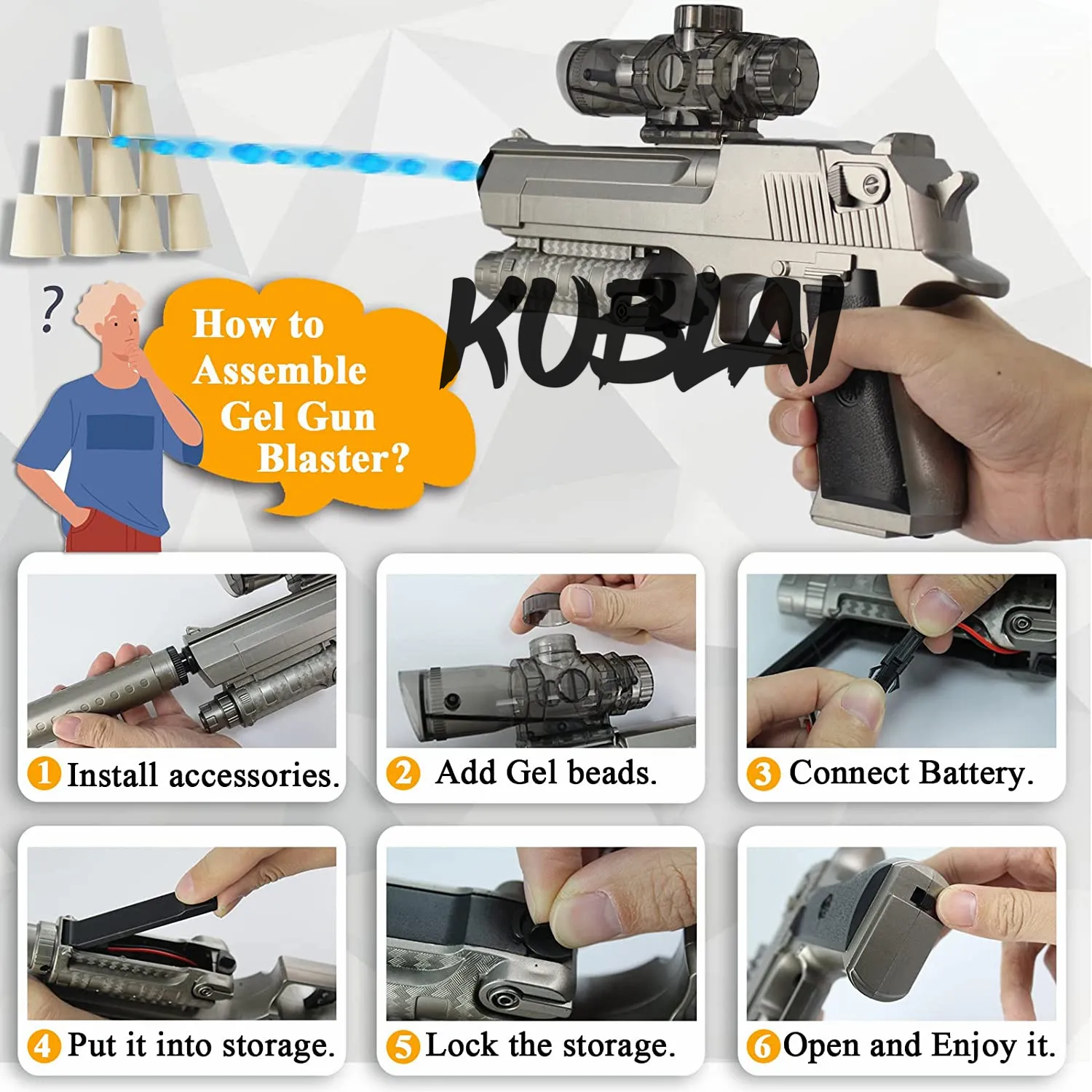 ?

How to Assemble Gel Gun Blaster?

KUBLAI

1 Install accessories.

2 Add Gel beads.

3 Connect Battery.

4 Put it into storage.

5 Lock the storage.

6 Open and Enjoy it.