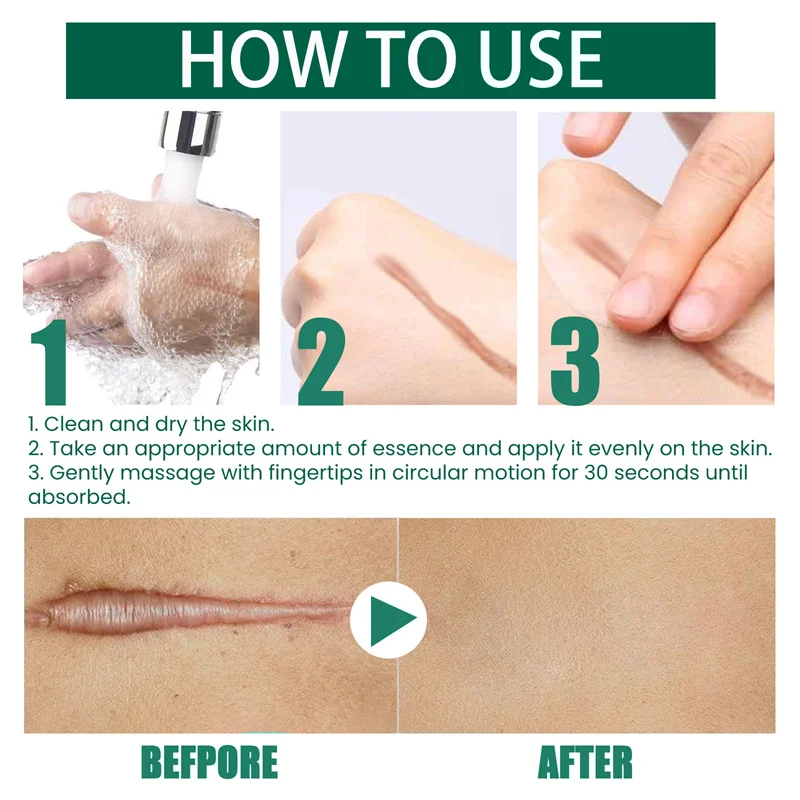 HOW TO USE

1

2

3

1. Clean and dry the skin.
2. Take an appropriate amount of essence and apply it evenly on the skin.
3. Gently massage with fingertips in circular motion for 30 seconds until absorbed.

BEFPORE

AFTER