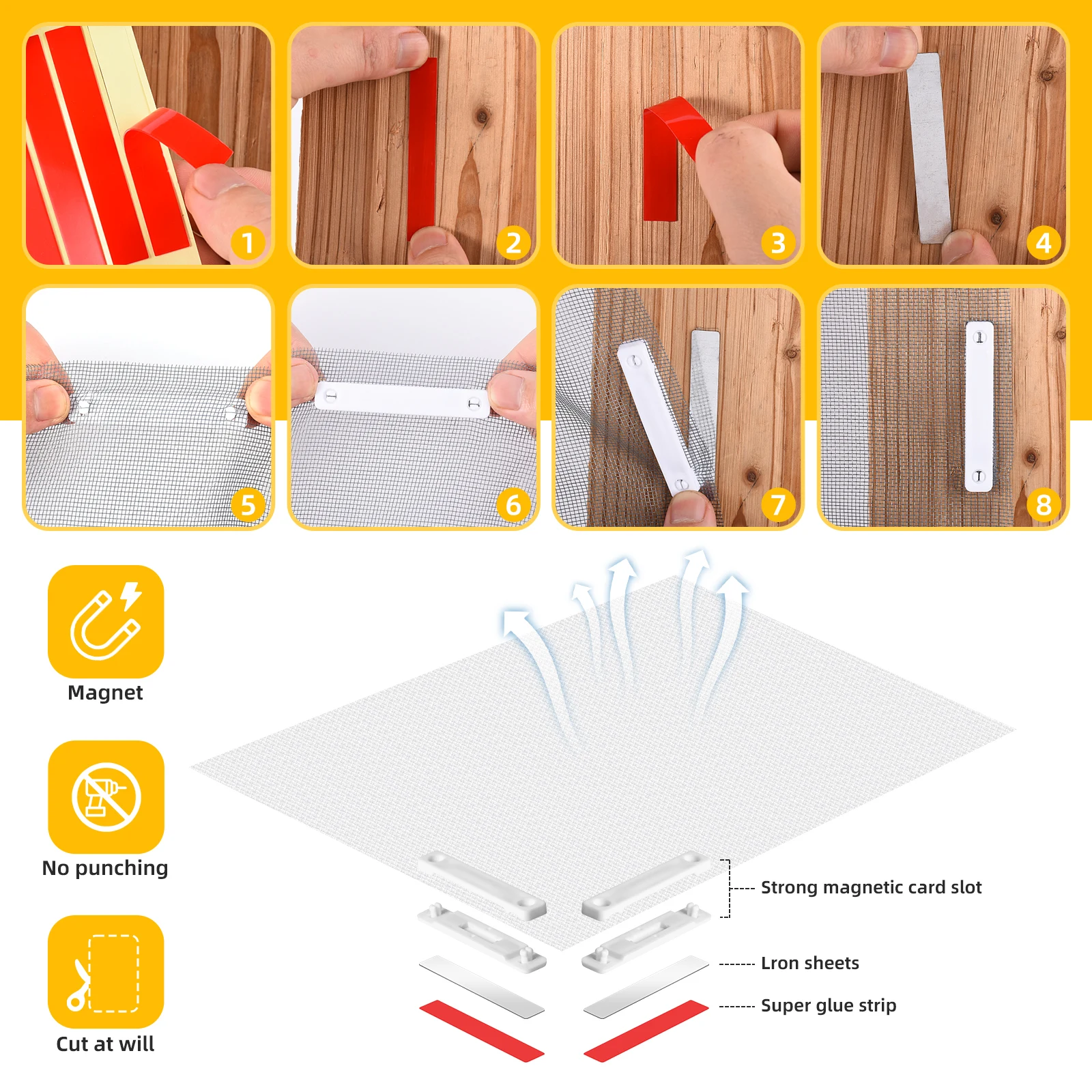 1
2
3
4
5
6
7
8

Magnet

No punching

Cut at will

Strong magnetic card slot

Lron sheets

Super glue strip