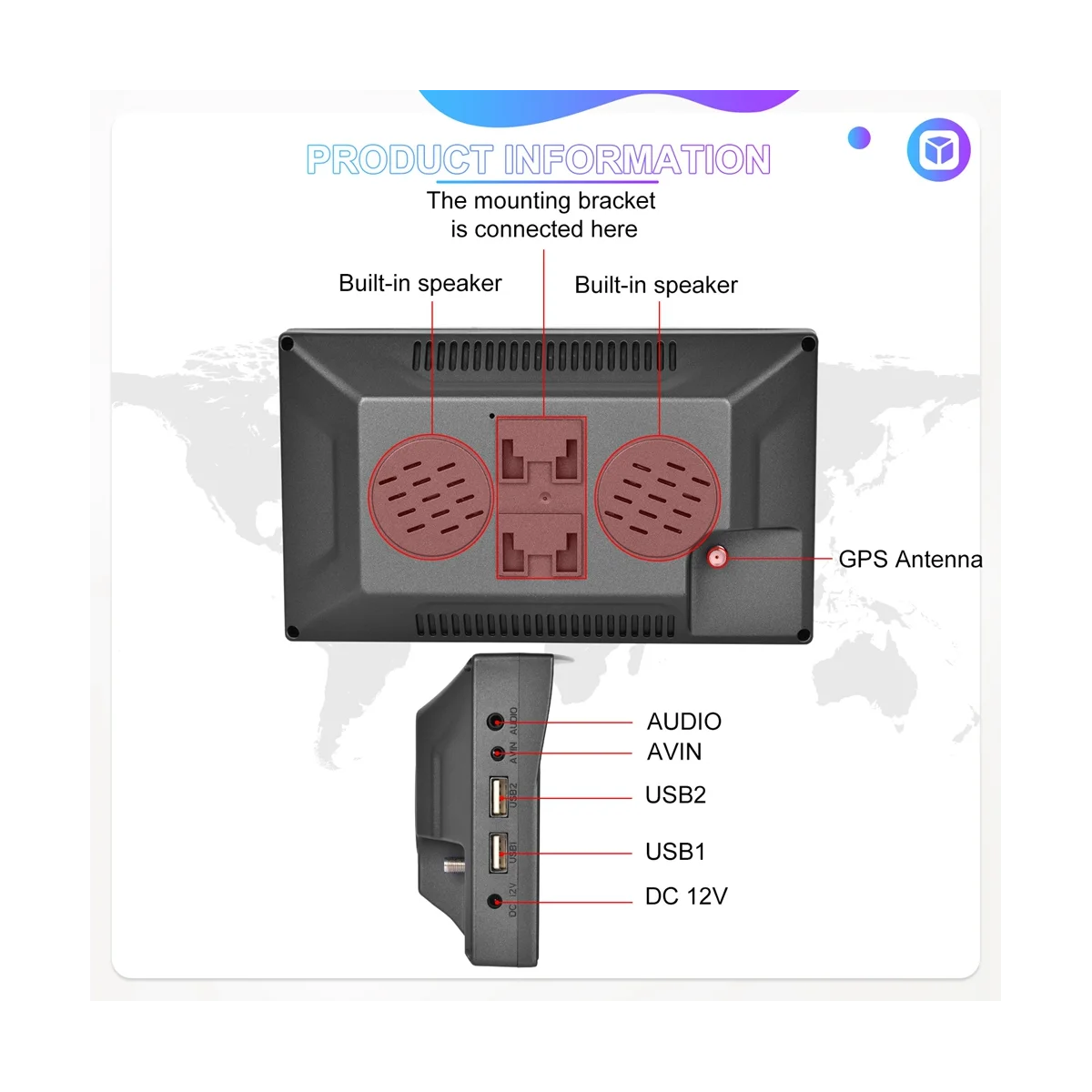 PRODUCT INFORMATION

The mounting bracket is connected here

Built-in speaker

Built-in speaker

GPS Antenna

AUDIO

AVIN

USB2

USB1

DC 12V

AUDIO

AVIN

USB2

USB1

DC 12V