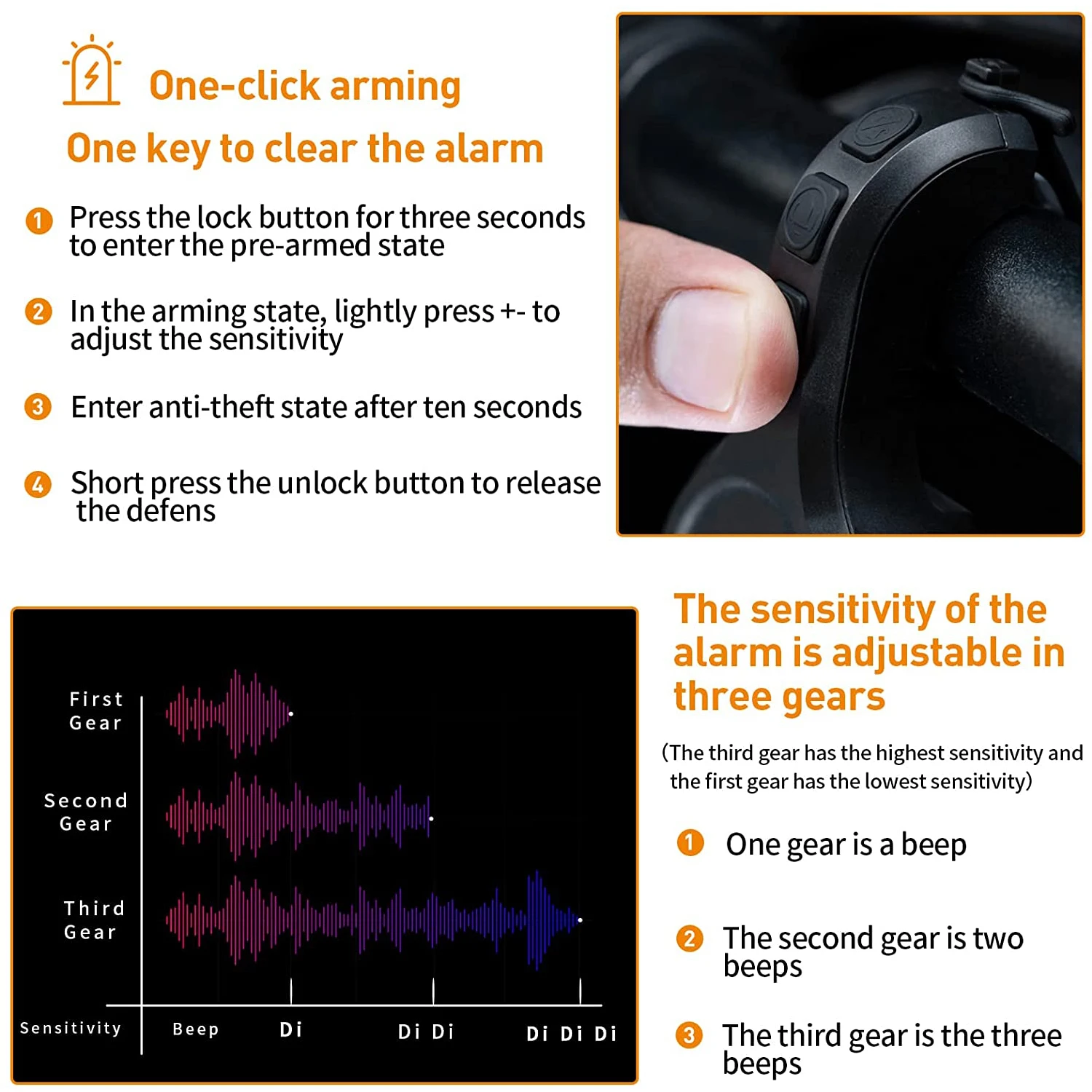 One-click arming

One key to clear the alarm

1 Press the lock button for three seconds to enter the pre-armed state

2 In the arming state, lightly press +- to adjust the sensitivity

3 Enter anti-theft state after ten seconds

4 Short press the unlock button to release the defens

First Gear

Second Gear

Third Gear

Sensitivity Beep Di Di Di Di Di Di

The sensitivity of the alarm is adjustable in three gears

(The third gear has the highest sensitivity and the first gear has the lowest sensitivity)

1 One gear is a beep

2 The second gear is two beeps

3 The third gear is the three beeps