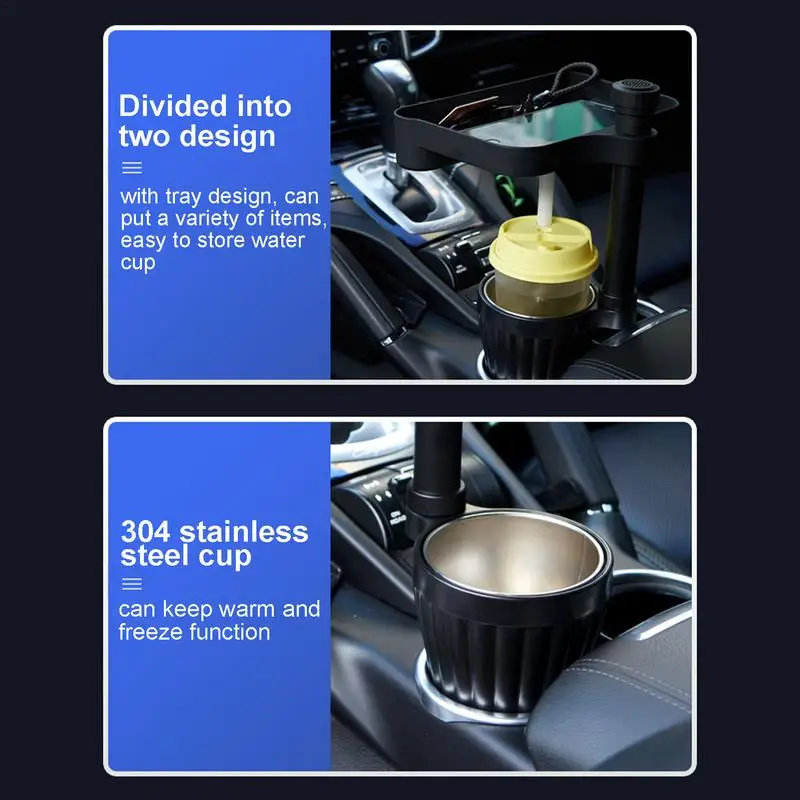 Divided into two design

with tray design, can put a variety of items, easy to store water cup

304 stainless steel cup

can keep warm and freeze function