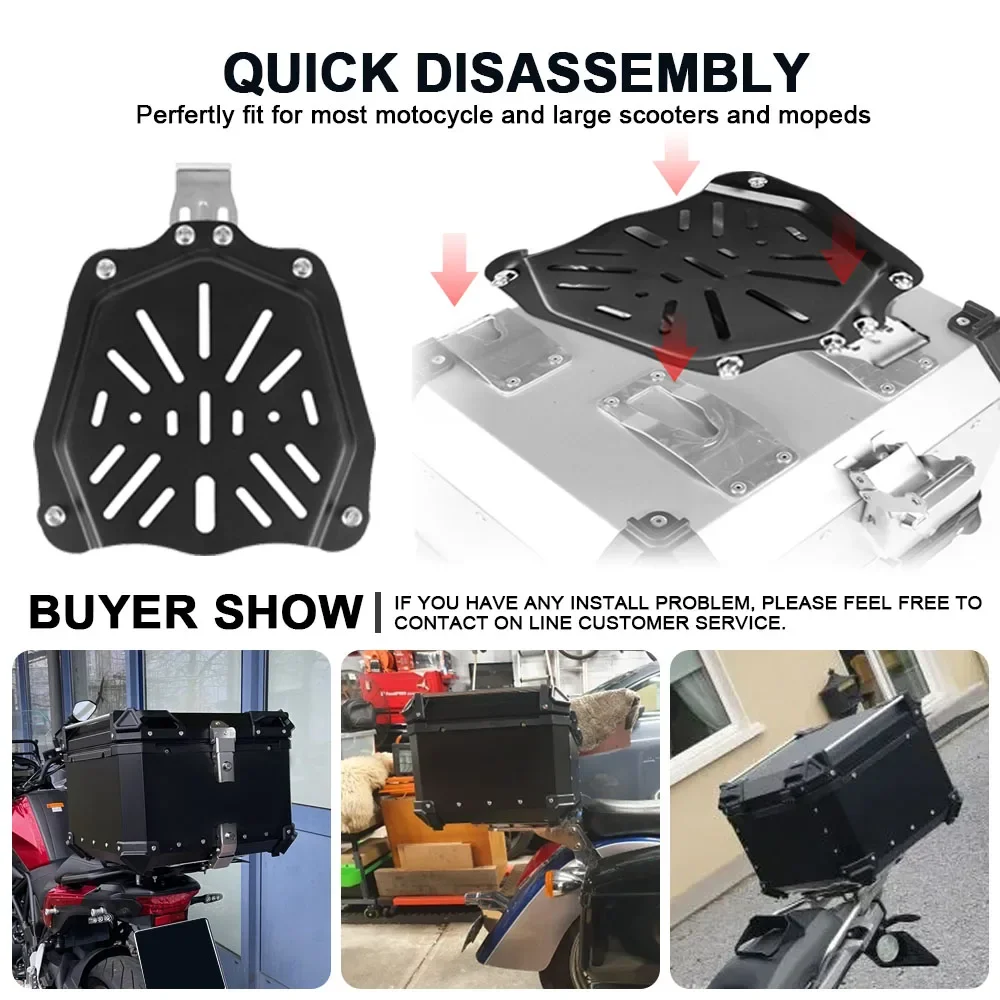 QUICK DISASSEMBLY
Perfertly fit for most motocycle and large scooters and mopeds

BUYER SHOW

IF YOU HAVE ANY INSTALL PROBLEM, PLEASE FEEL FREE TO CONTACT ON LINE CUSTOMER SERVICE.