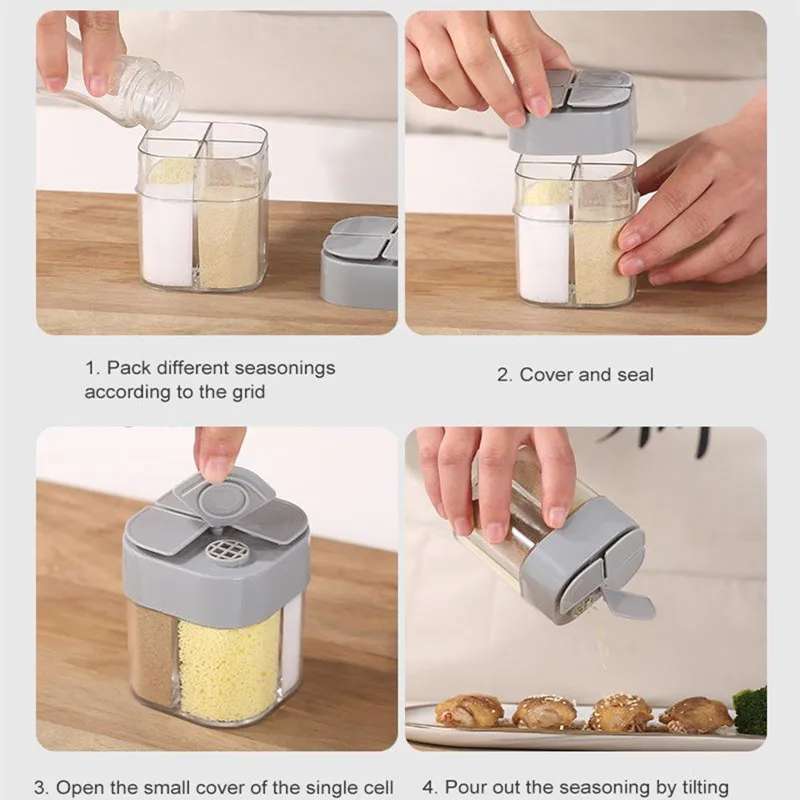 1. Pack different seasonings according to the grid

2. Cover and seal

3. Open the small cover of the single cell

4. Pour out the seasoning by tilting