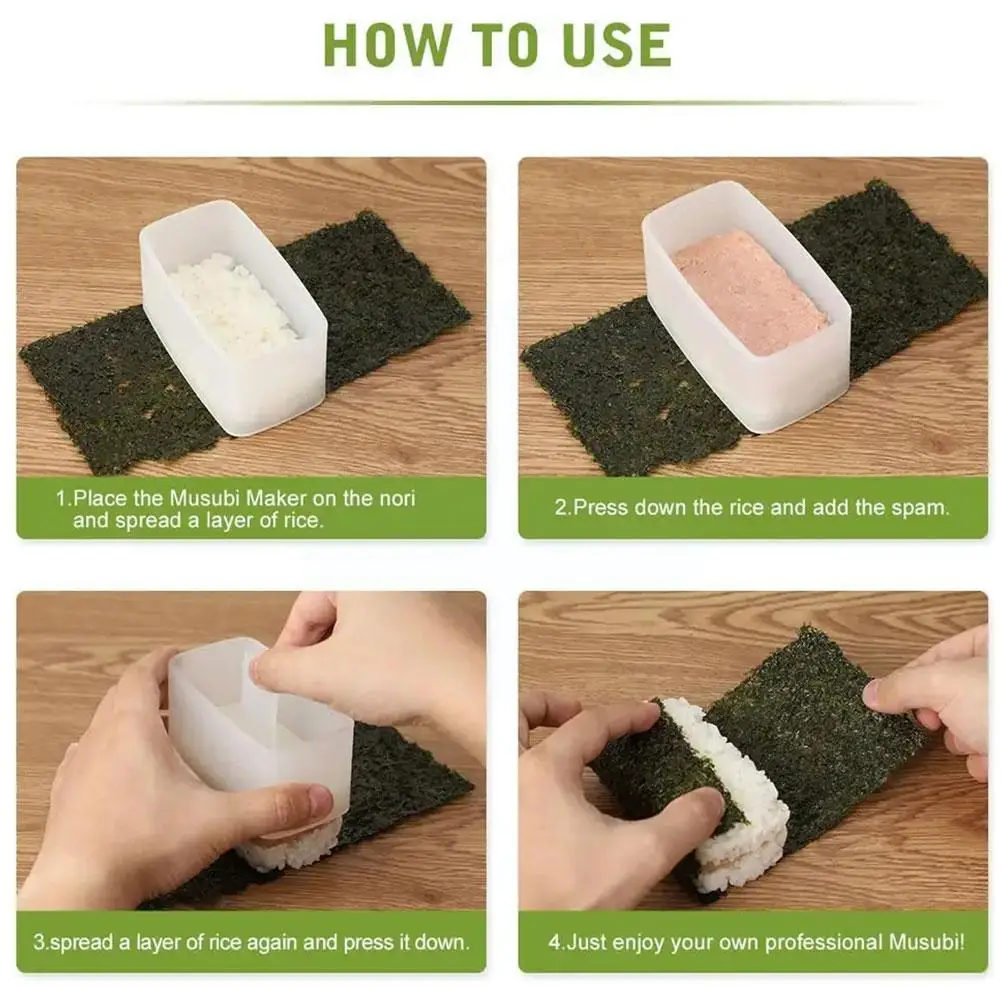 HOW TO USE

1.Place the Musubi Maker on the nori and spread a layer of rice.

2.Press down the rice and add the spam.

3.spread a layer of rice again and press it down.

4.Just enjoy your own professional Musubi!