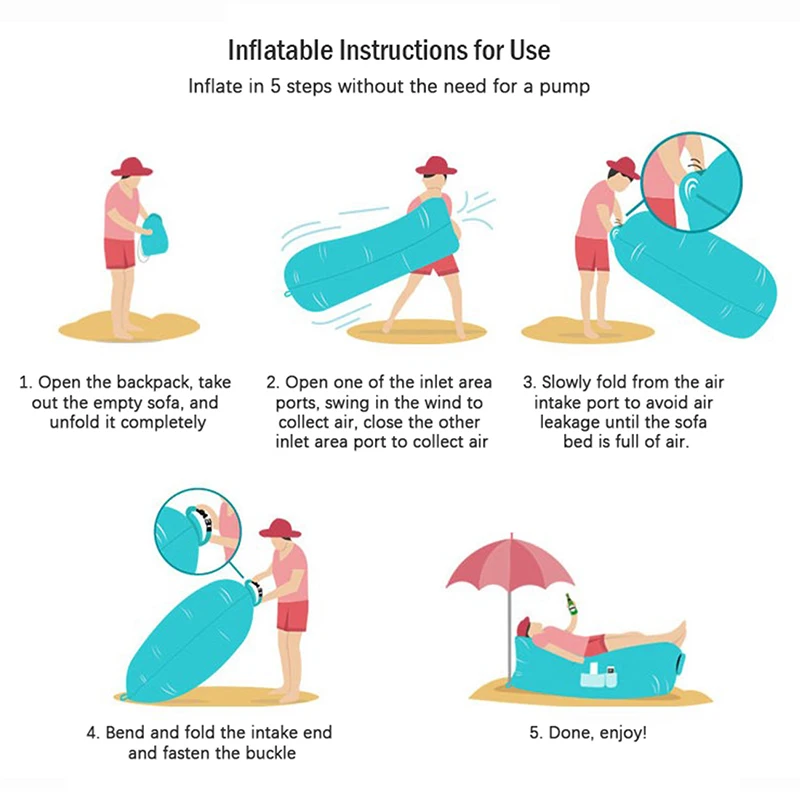 Inflatable Instructions for Use

Inflate in 5 steps without the need for a pump

1. Open the backpack, take out the empty sofa, and unfold it completely

2. Open one of the inlet area ports, swing in the wind to collect air, close the other inlet area port to collect air

3. Slowly fold from the air intake port to avoid air leakage until the sofa bed is full of air.

4. Bend and fold the intake end and fasten the buckle

5. Done, enjoy!