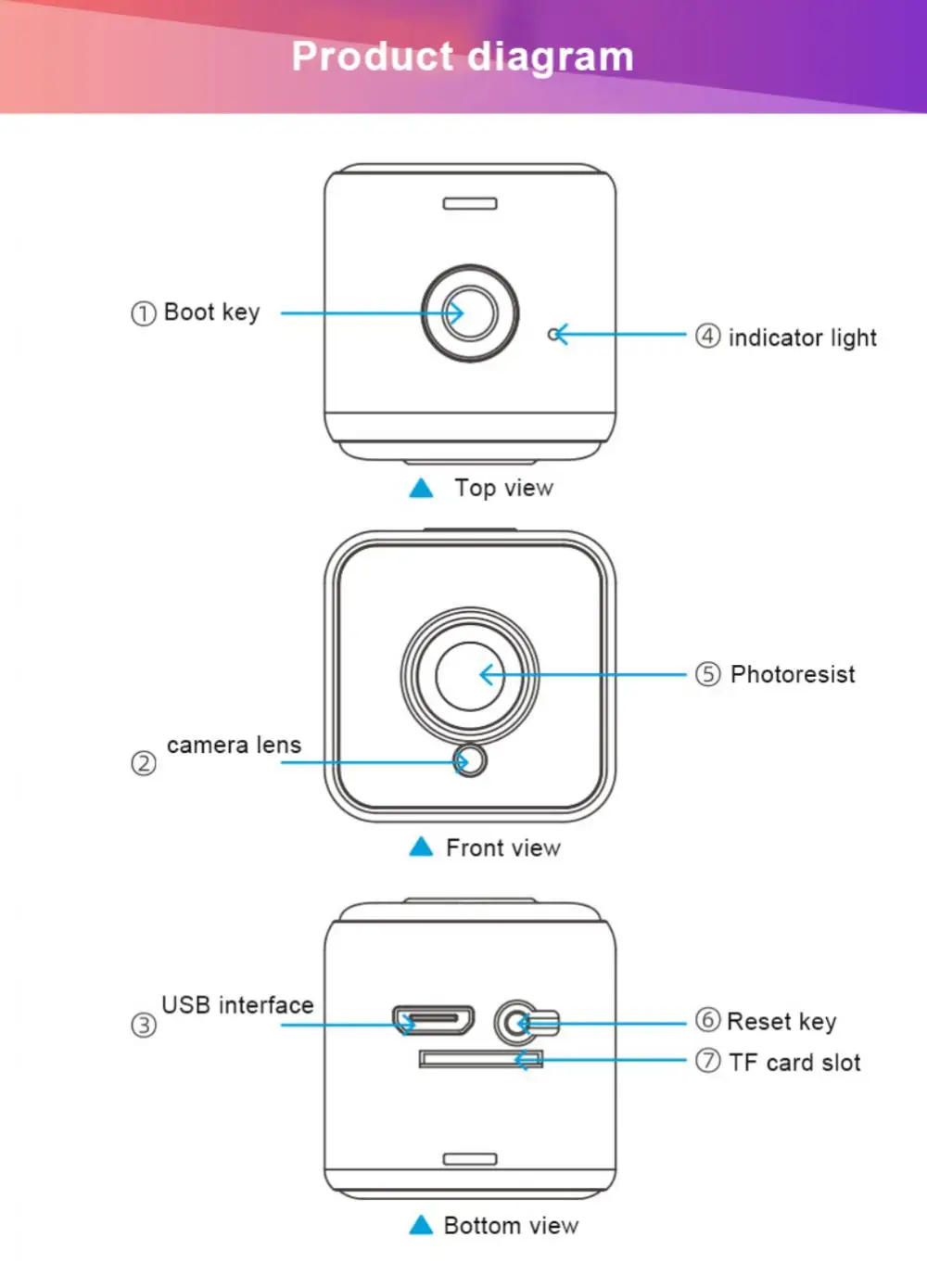 Product diagram

① Boot key

④ indicator light

▲ Top view

⑤ Photoresist

② camera lens

▲ Front view

③ USB interface

⑥ Reset key

⑦ TF card slot

▲ Bottom view