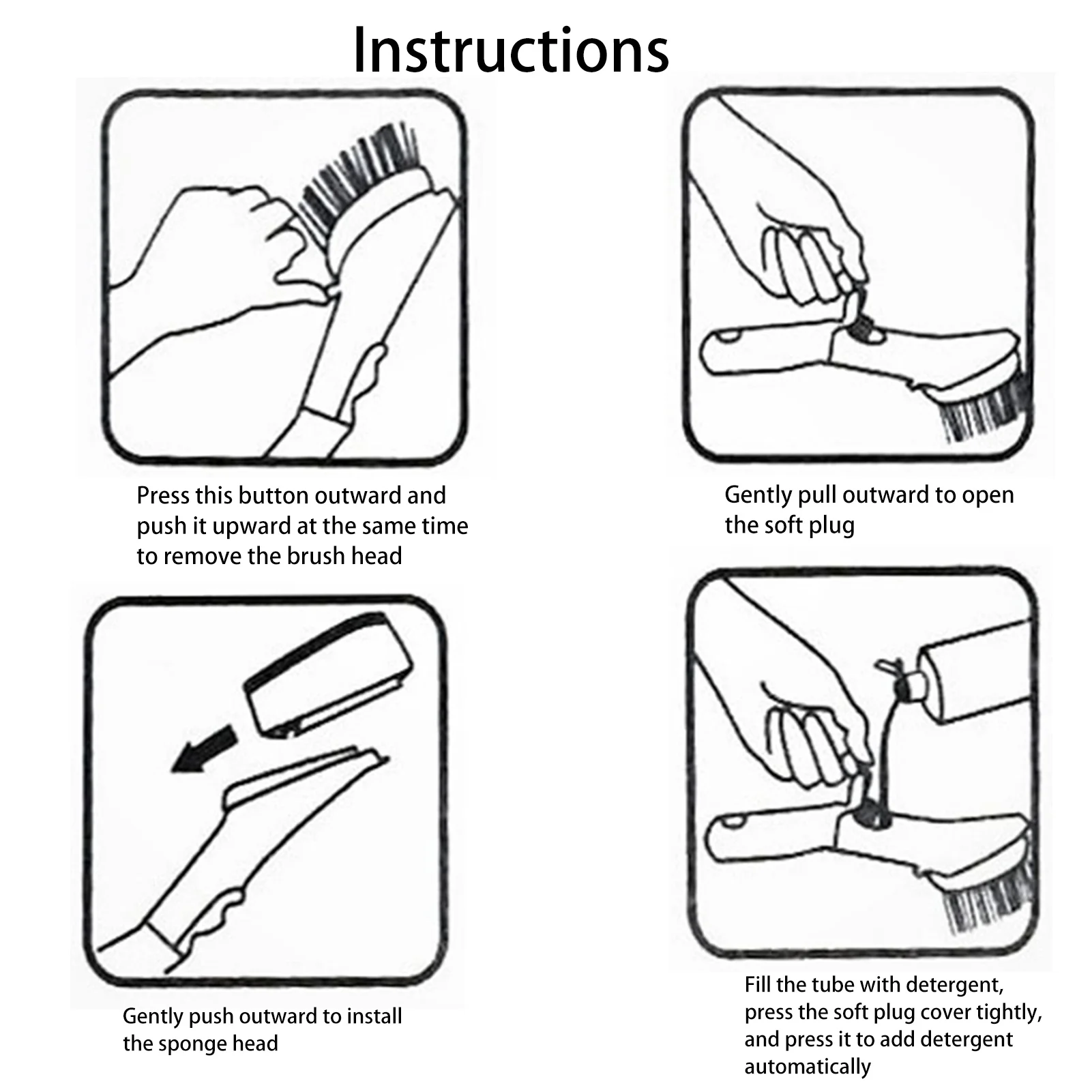 Instructions

Press this button outward and push it upward at the same time to remove the brush head

Gently pull outward to open the soft plug

Gently push outward to install the sponge head

Fill the tube with detergent, press the soft plug cover tightly, and press it to add detergent automatically