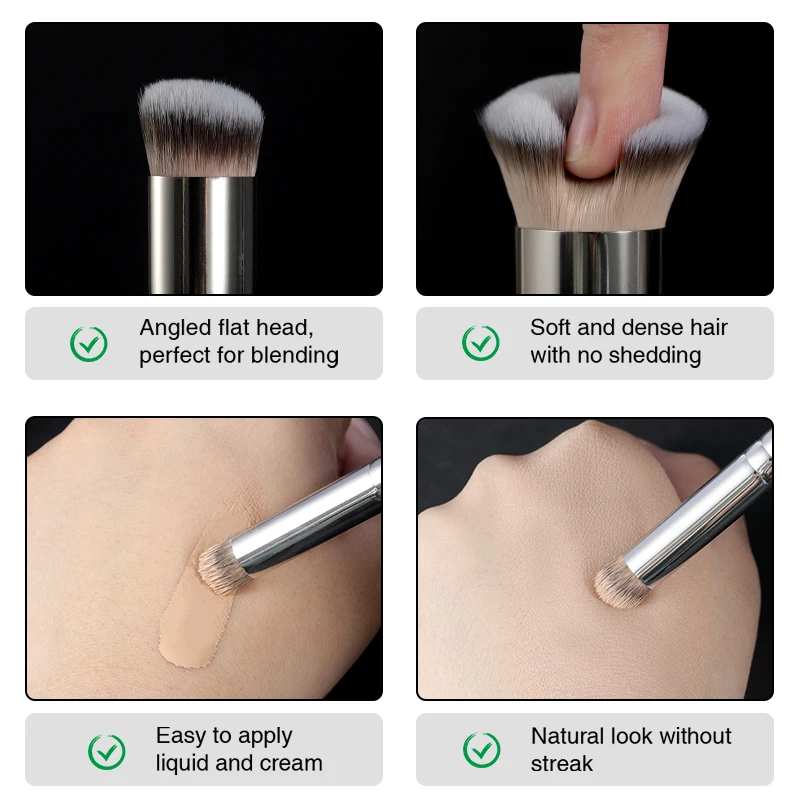 Angled flat head, perfect for blending

Soft and dense hair with no shedding

Easy to apply liquid and cream

Natural look without streak