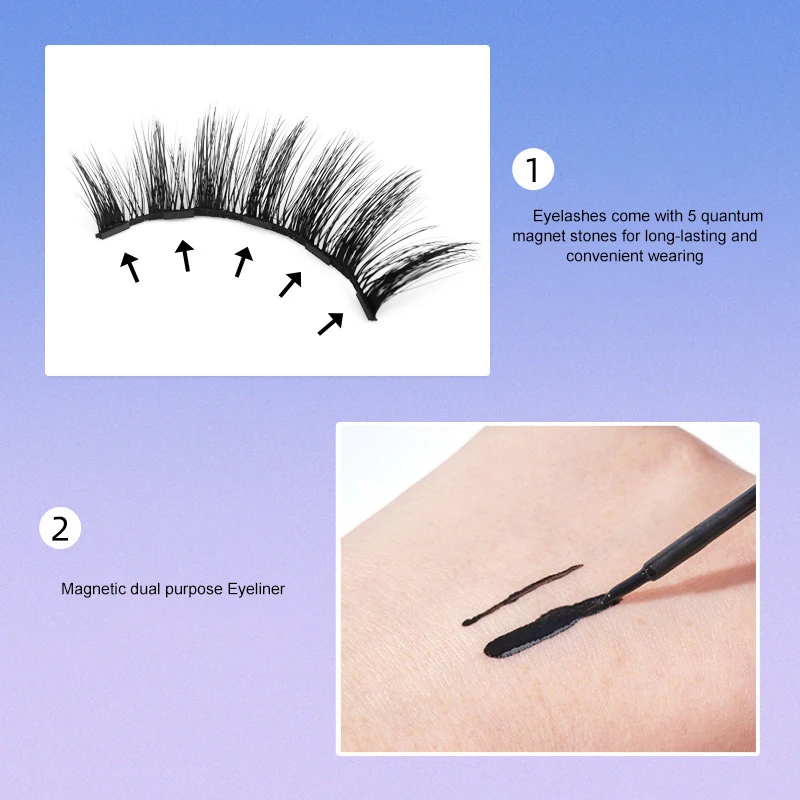 1

Eyelashes come with 5 quantum magnet stones for long-lasting and convenient wearing

2

Magnetic dual purpose Eyeliner