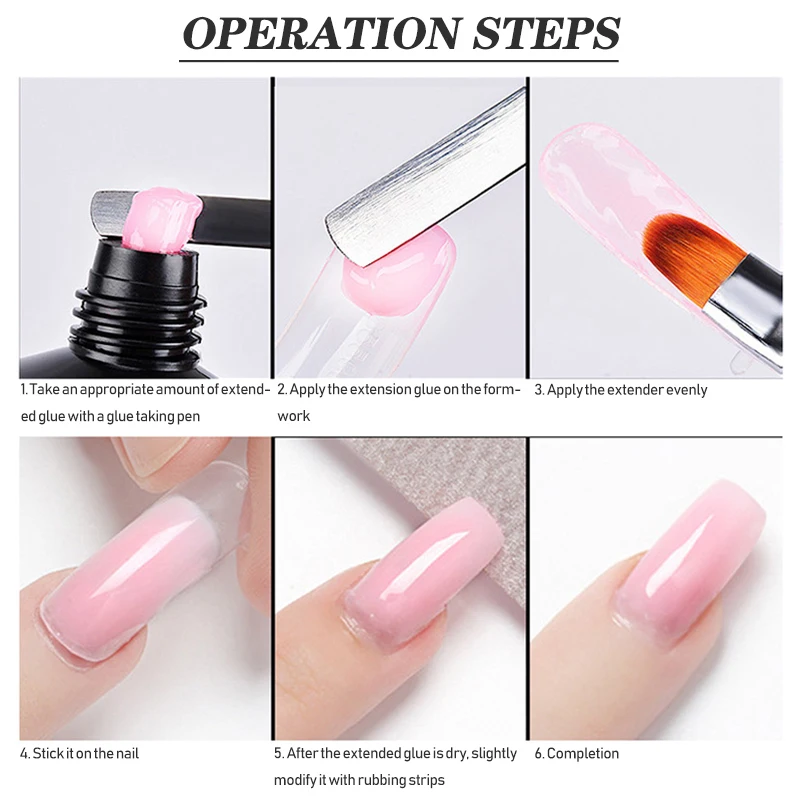 OPERATION STEPS

1. Take an appropriate amount of extended glue with a glue taking pen

2. Apply the extension glue on the formwork

3. Apply the extender evenly

4. Stick it on the nail

5. After the extended glue is dry, slightly modify it with rubbing strips

6. Completion