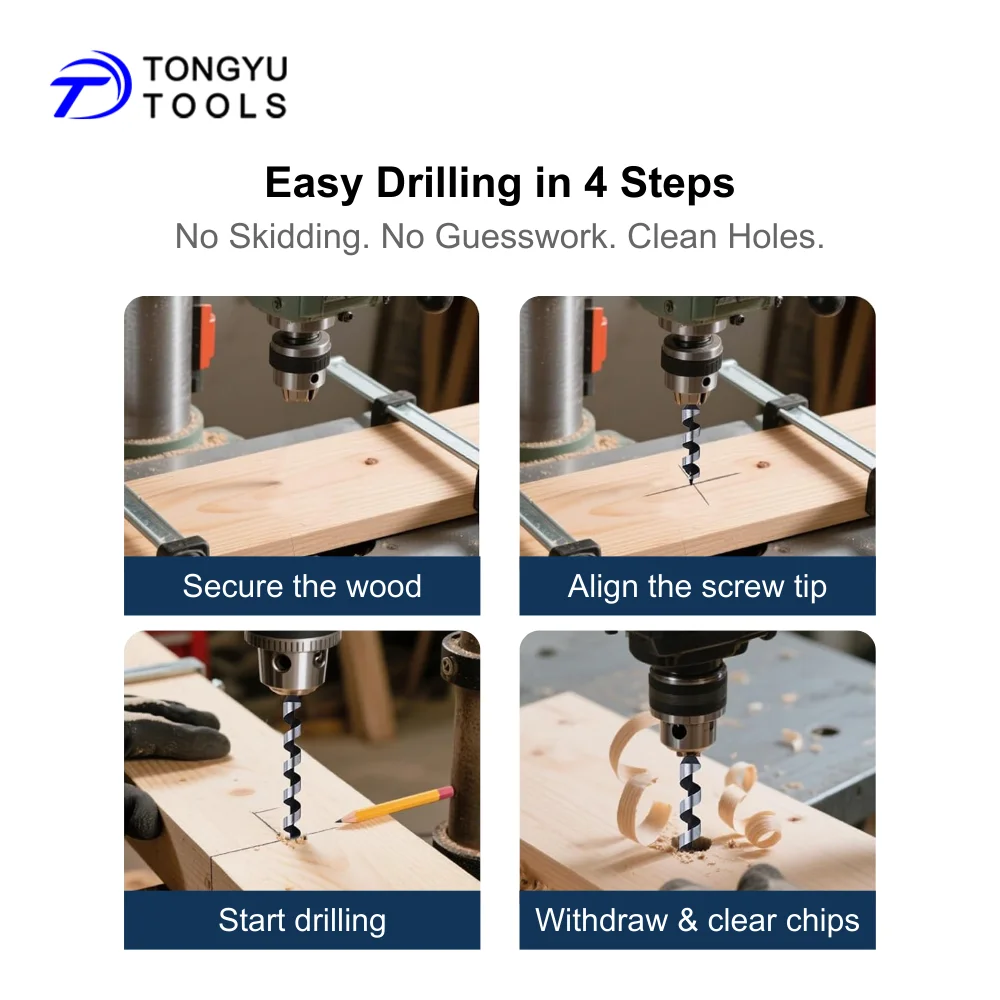 TONGYU
TOOLS

Easy Drilling in 4 Steps

No Skidding. No Guesswork. Clean Holes.

Secure the wood

Align the screw tip

Start drilling

Withdraw & clear chips