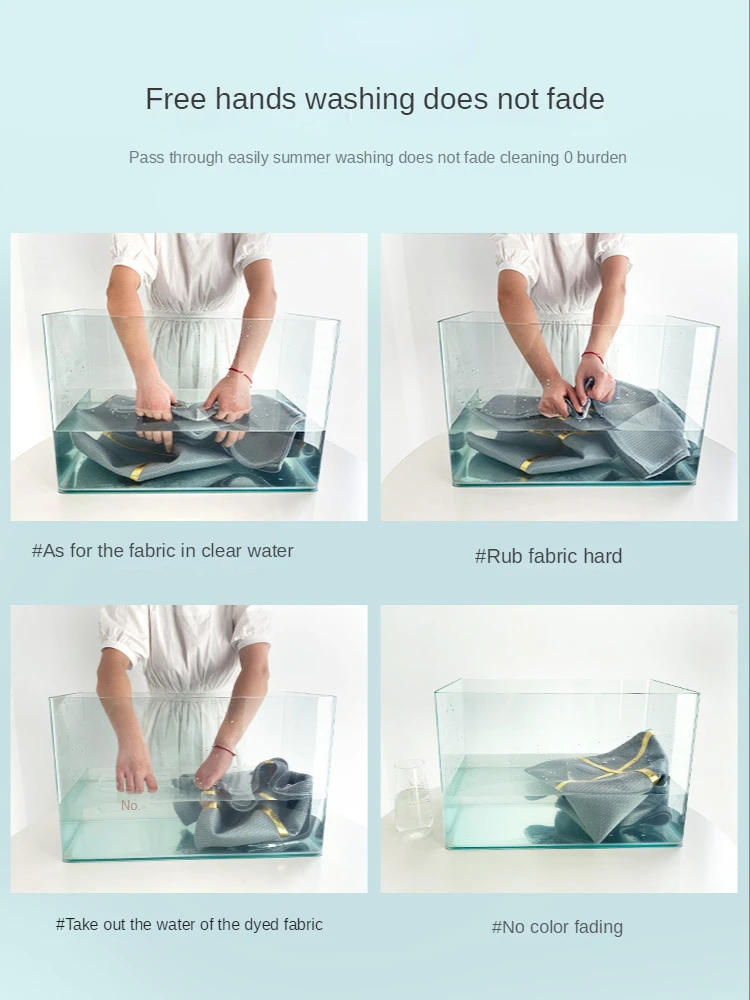 Free hands washing does not fade

Pass through easily summer washing does not fade cleaning 0 burden

#As for the fabric in clear water

#Rub fabric hard

No.

#Take out the water of the dyed fabric

#No color fading