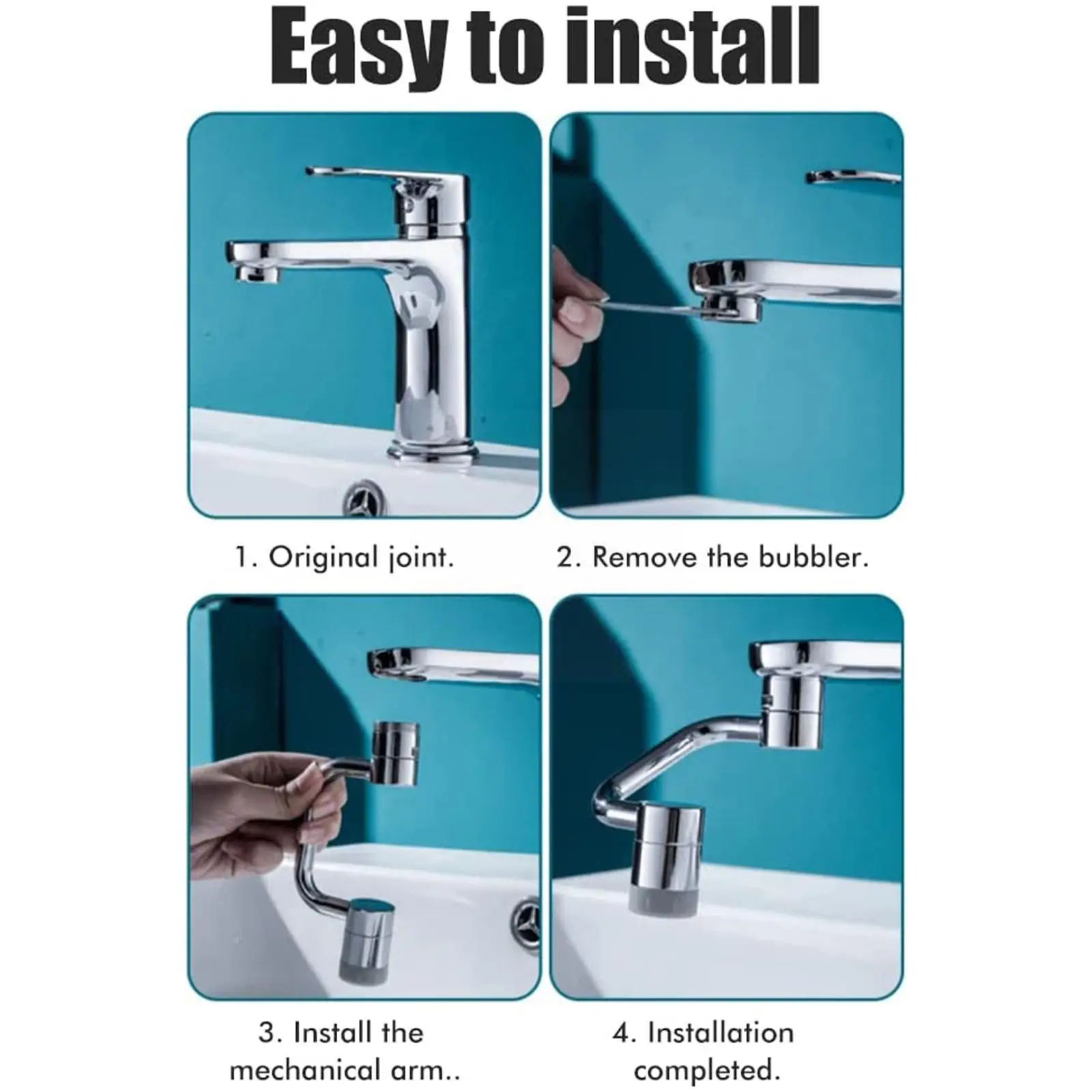 Easy to install

1. Original joint.

2. Remove the bubbler.

3. Install the mechanical arm..

4. Installation completed.