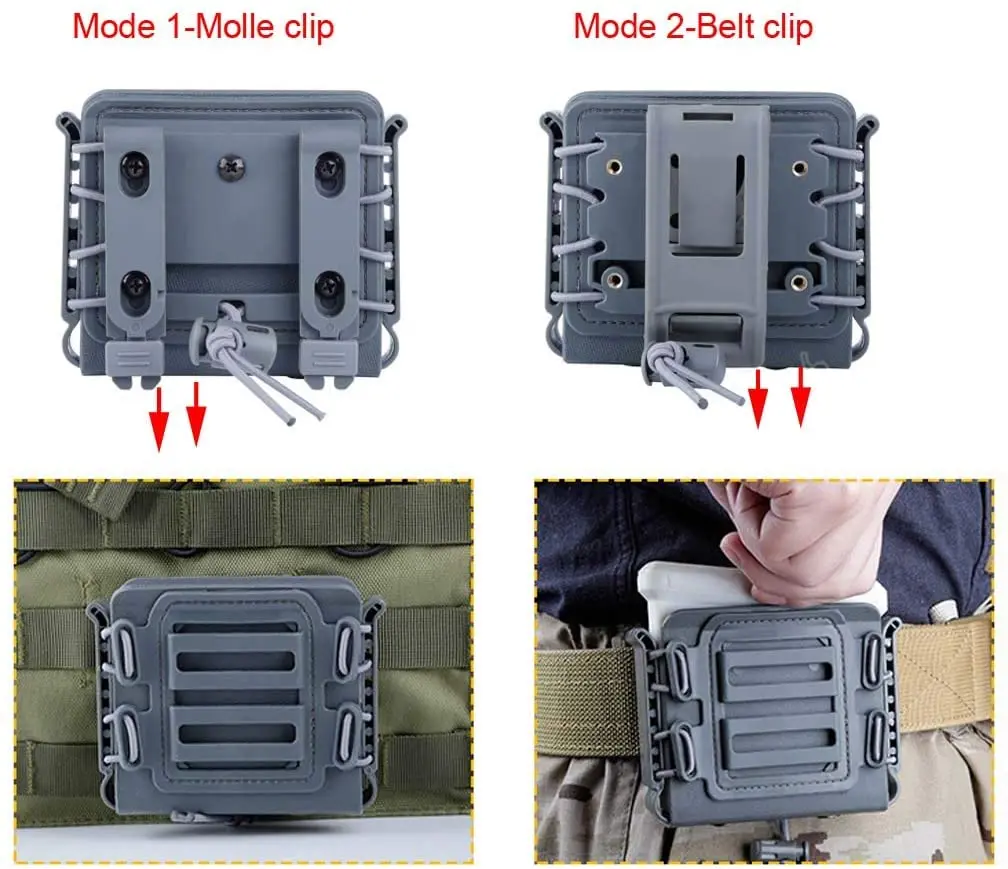 Mode 1-Molle clip

Mode 2-Belt clip