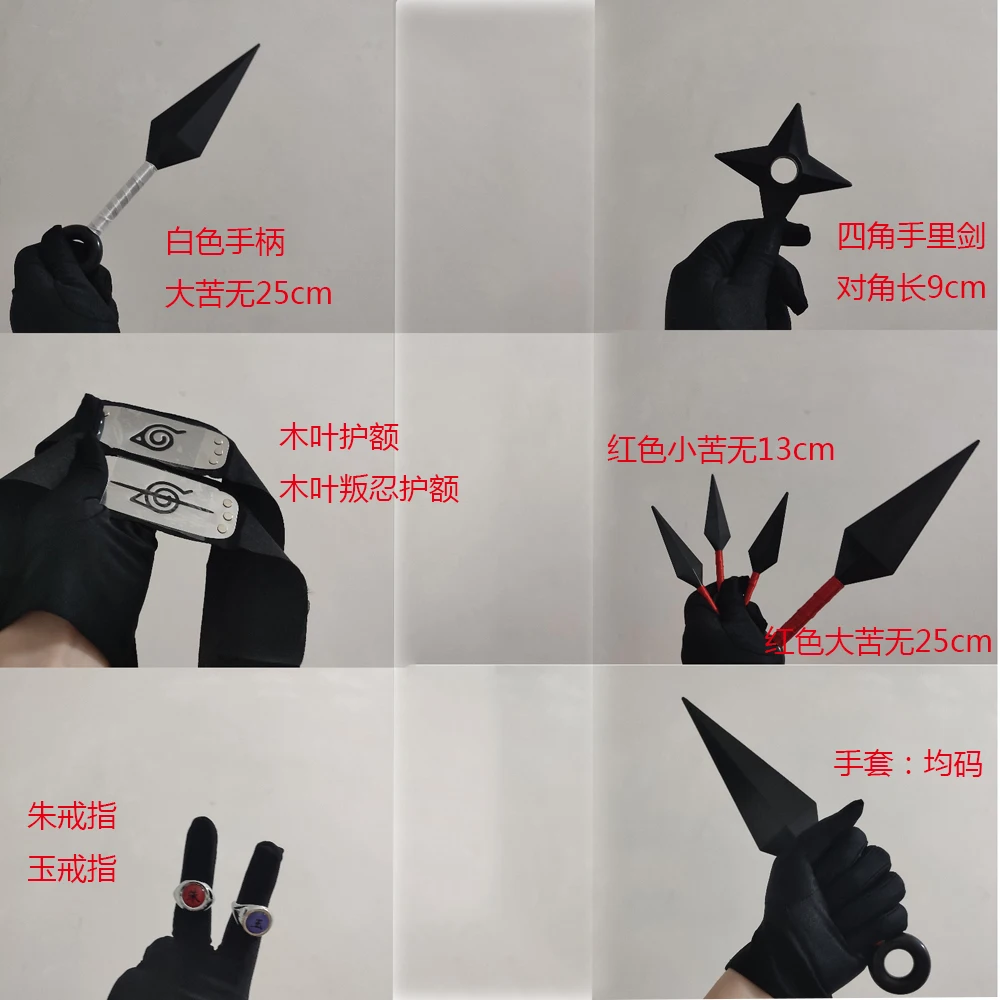 白色手柄
大苦无25cm

四角手里剑
对角长9cm

木叶护额
木叶叛忍护额

红色小苦无13cm

红色大苦无25cm

朱戒指
玉戒指

手套：均码