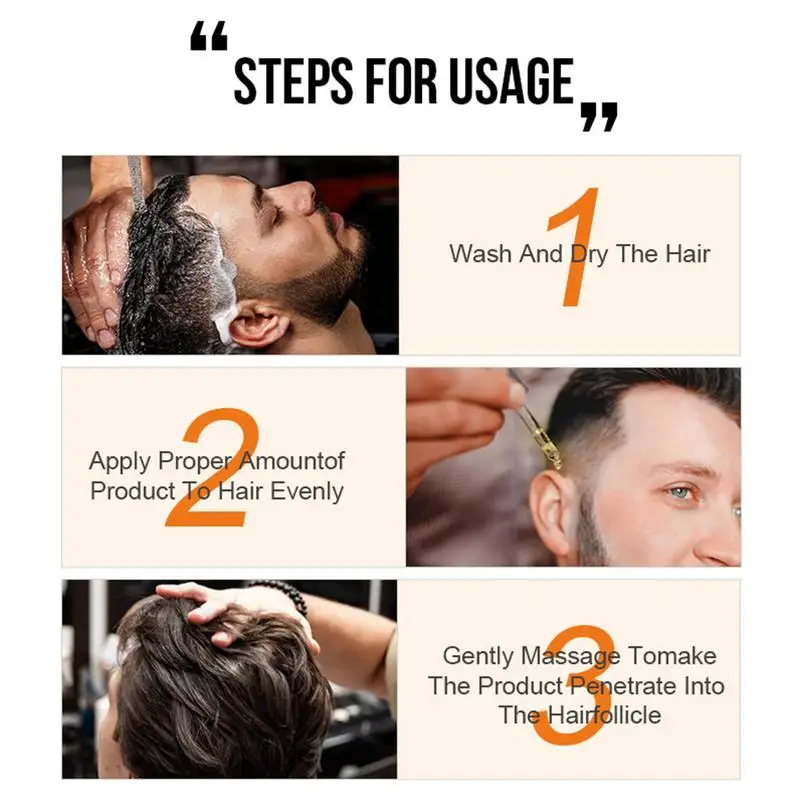 “STEPS FOR USAGE”

1
Wash And Dry The Hair

2
Apply Proper Amountof Product To Hair Evenly

3
Gently Massage Tomake The Product Penetrate Into The Hairfollicle