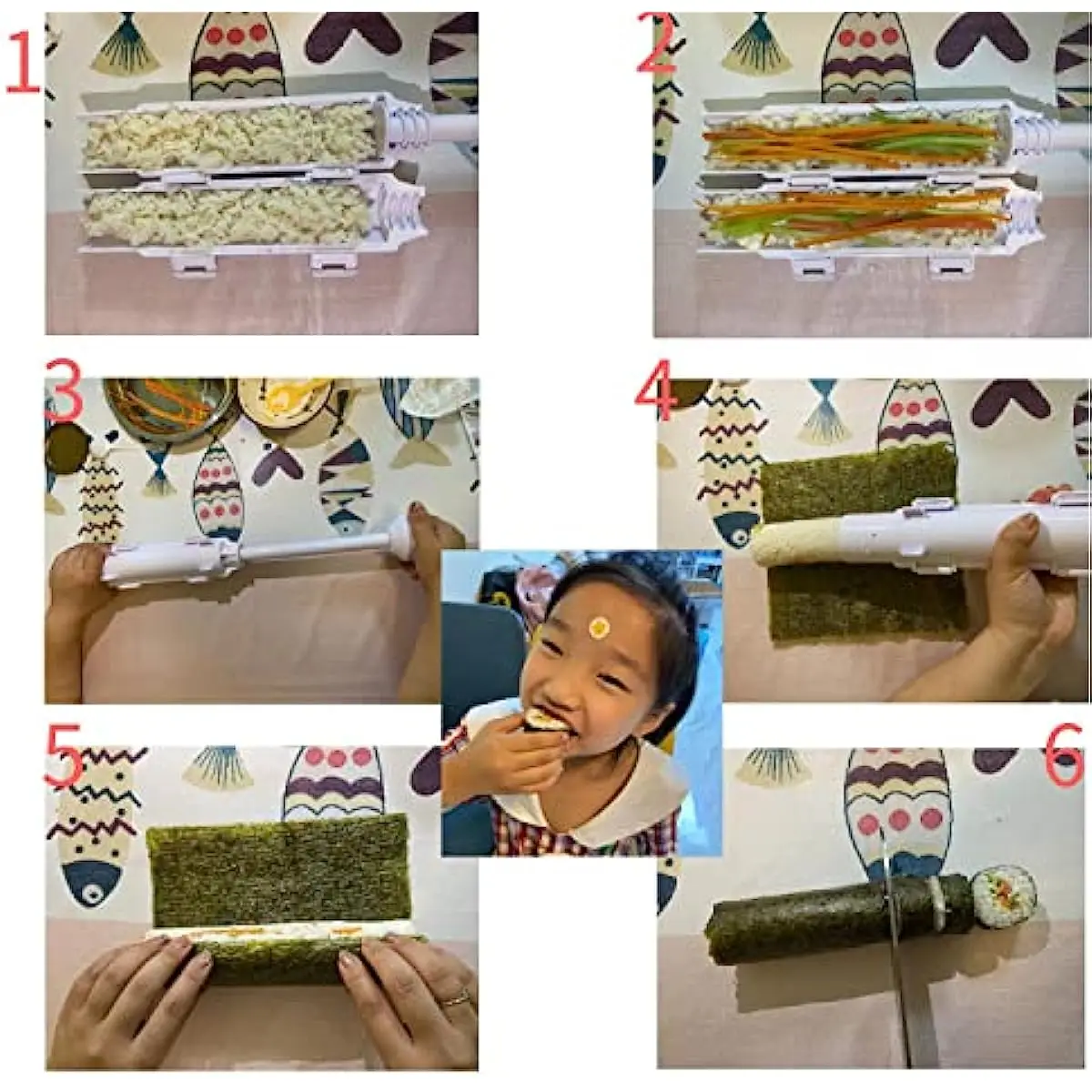 1
2
3
4
5
6