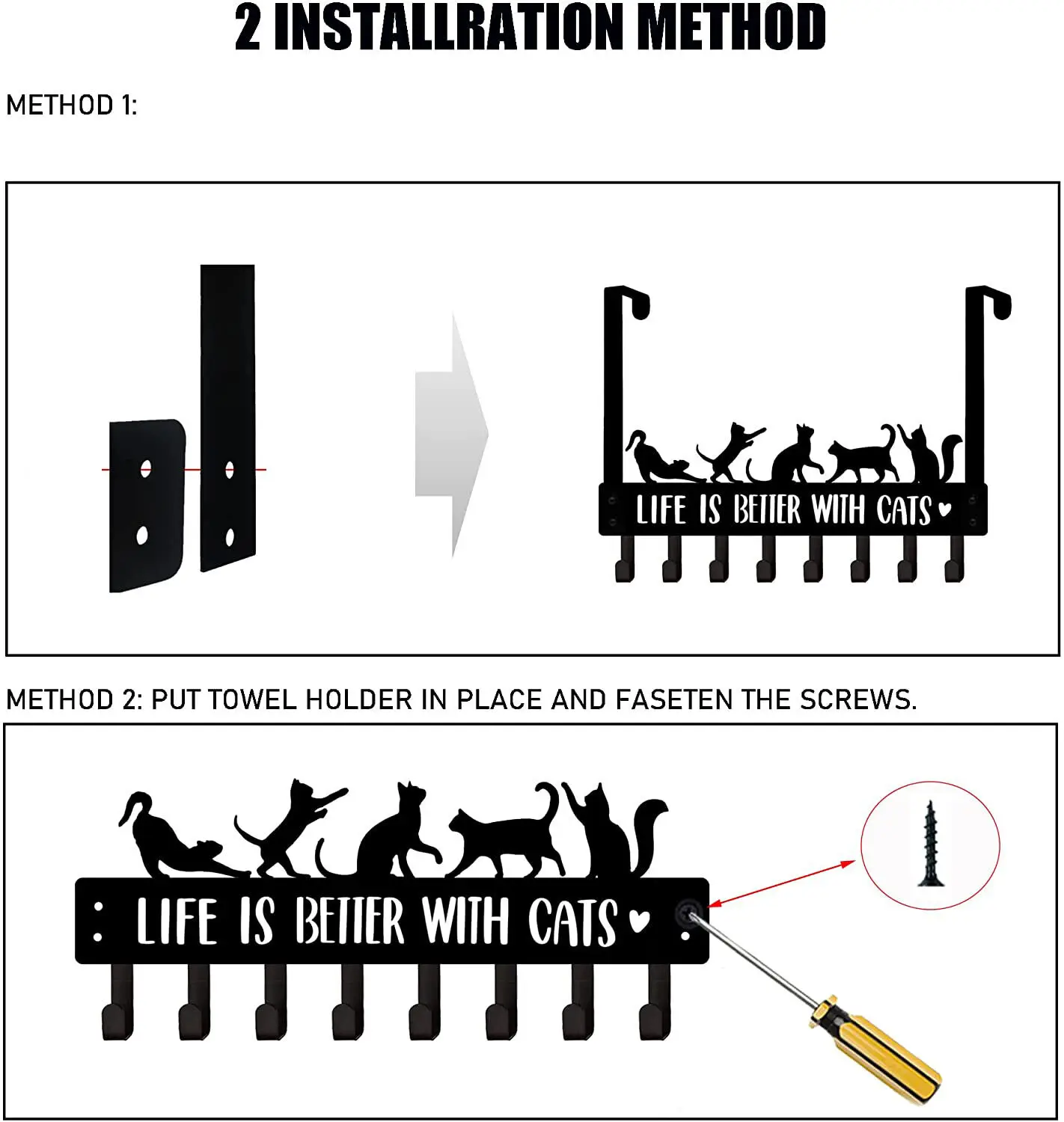 2 INSTALLRATION METHOD

METHOD 1:

LIFE IS BETTER WITH CATS

METHOD 2: PUT TOWEL HOLDER IN PLACE AND FASETEN THE SCREWS.

LIFE IS BETTER WITH CATS