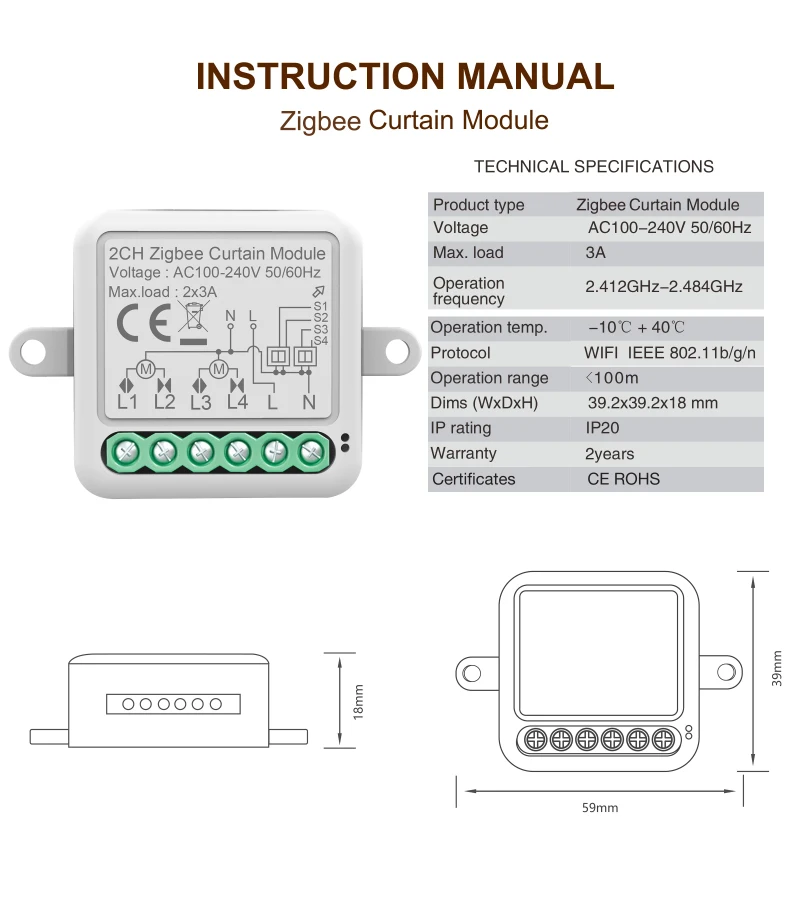 INSTRUCTION MANUAL

Zigbee Curtain Module

2CH Zigbee Curtain Module
Voltage : AC100-240V 50/60Hz
Max.load : 2x3A

CE

N L S1 S2 S3 S4

M M

L1 L2 L3 L4 L N

TECHNICAL SPECIFICATIONS

| Product type | Zigbee Curtain Module |
|---|---|
| Voltage | AC100–240V 50/60Hz |
| Max. load | 3A |
| Operation frequency | 2.412GHz–2.484GHz |
| Operation temp. | –10℃ + 40℃ |
| Protocol | WIFI IEEE 802.11b/g/n |
| Operation range | <100m |
| Dims (WxDxH) | 39.2x39.2x18 mm |
| IP rating | IP20 |
| Warranty | 2years |
| Certificates | CE ROHS |

18mm

39mm

59mm