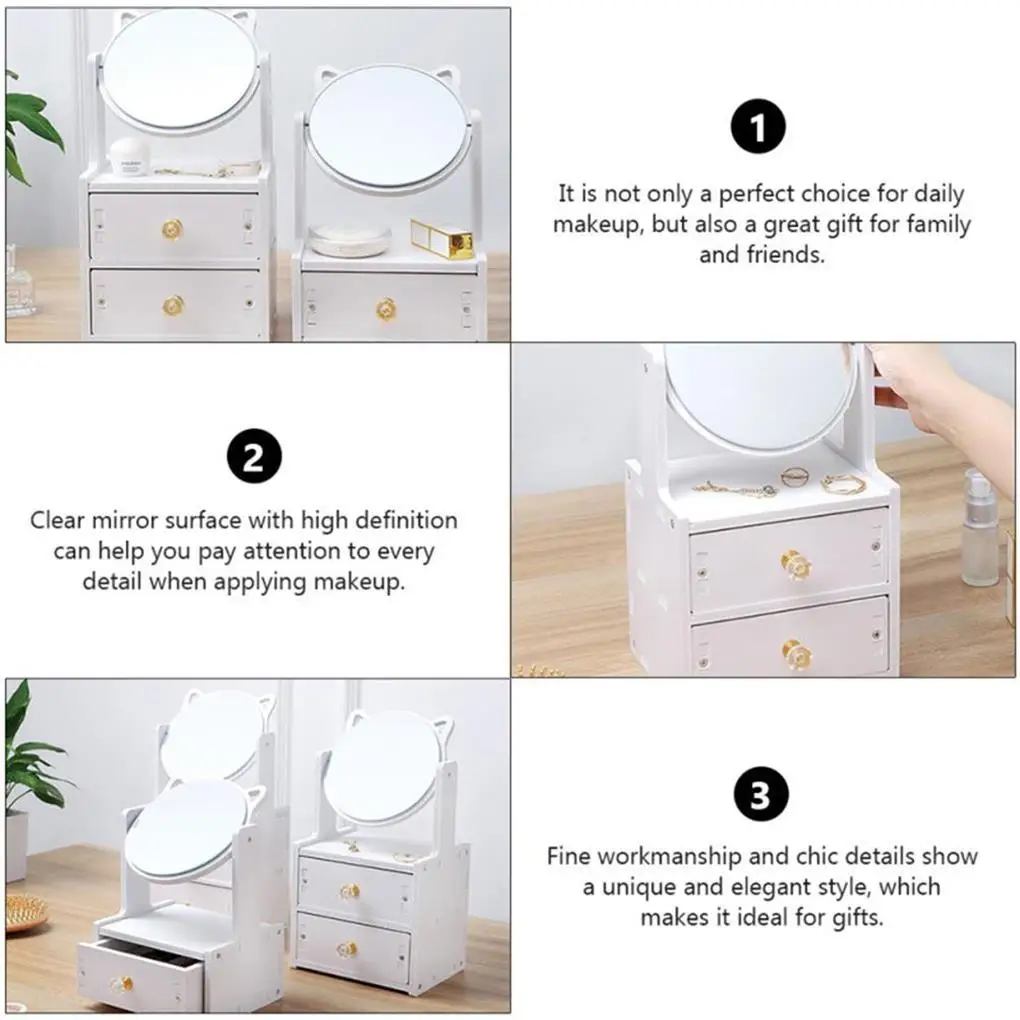 1

It is not only a perfect choice for daily makeup, but also a great gift for family and friends.

2

Clear mirror surface with high definition can help you pay attention to every detail when applying makeup.

3

Fine workmanship and chic details show a unique and elegant style, which makes it ideal for gifts.