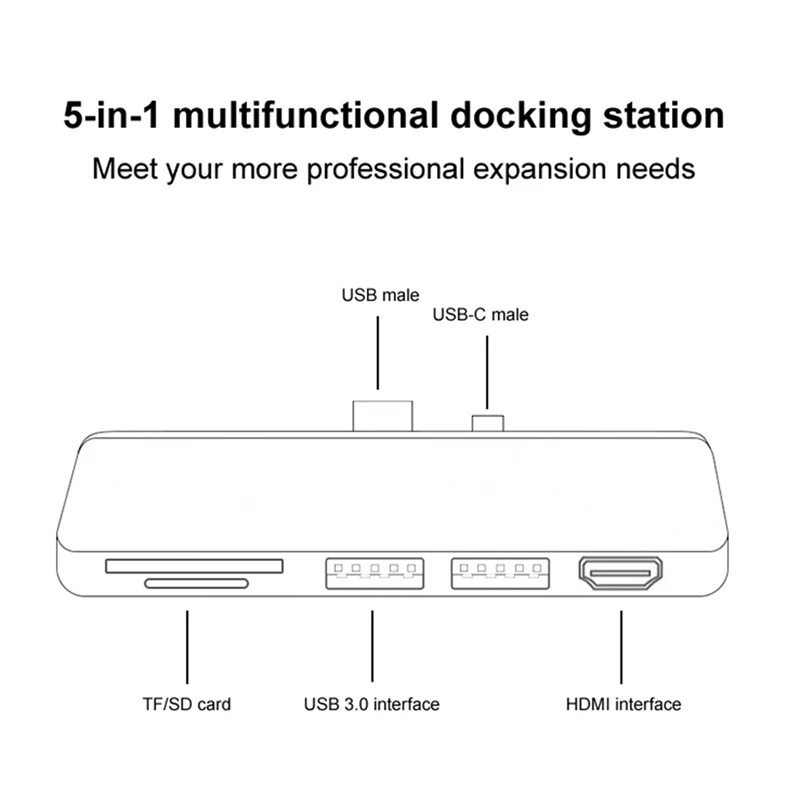 5-in-1 multifunctional docking station

Meet your more professional expansion needs

USB male

USB-C male

TF/SD card

USB 3.0 interface

HDMI interface