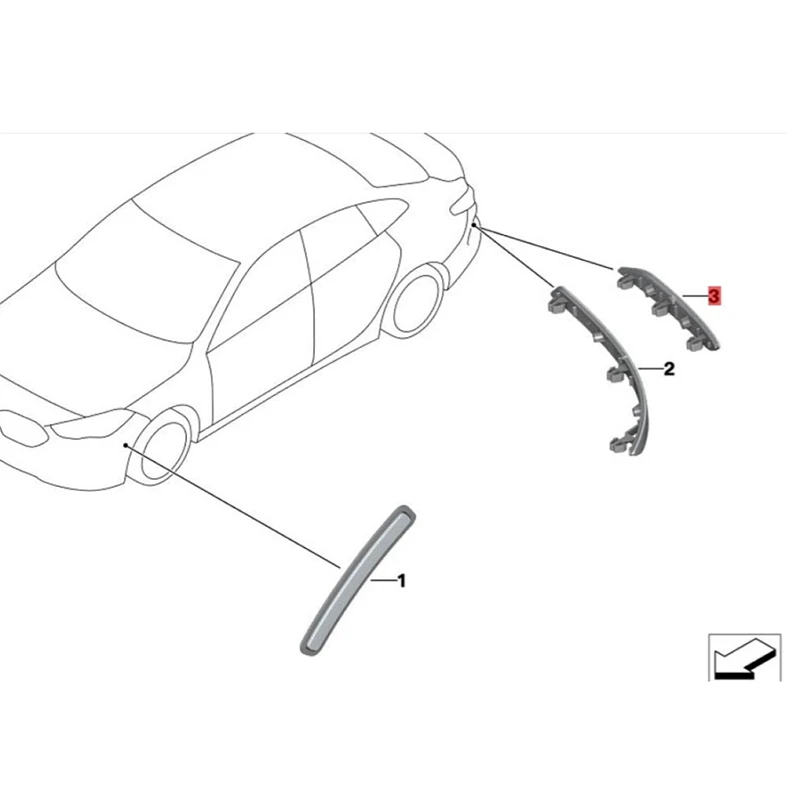 3
2
1