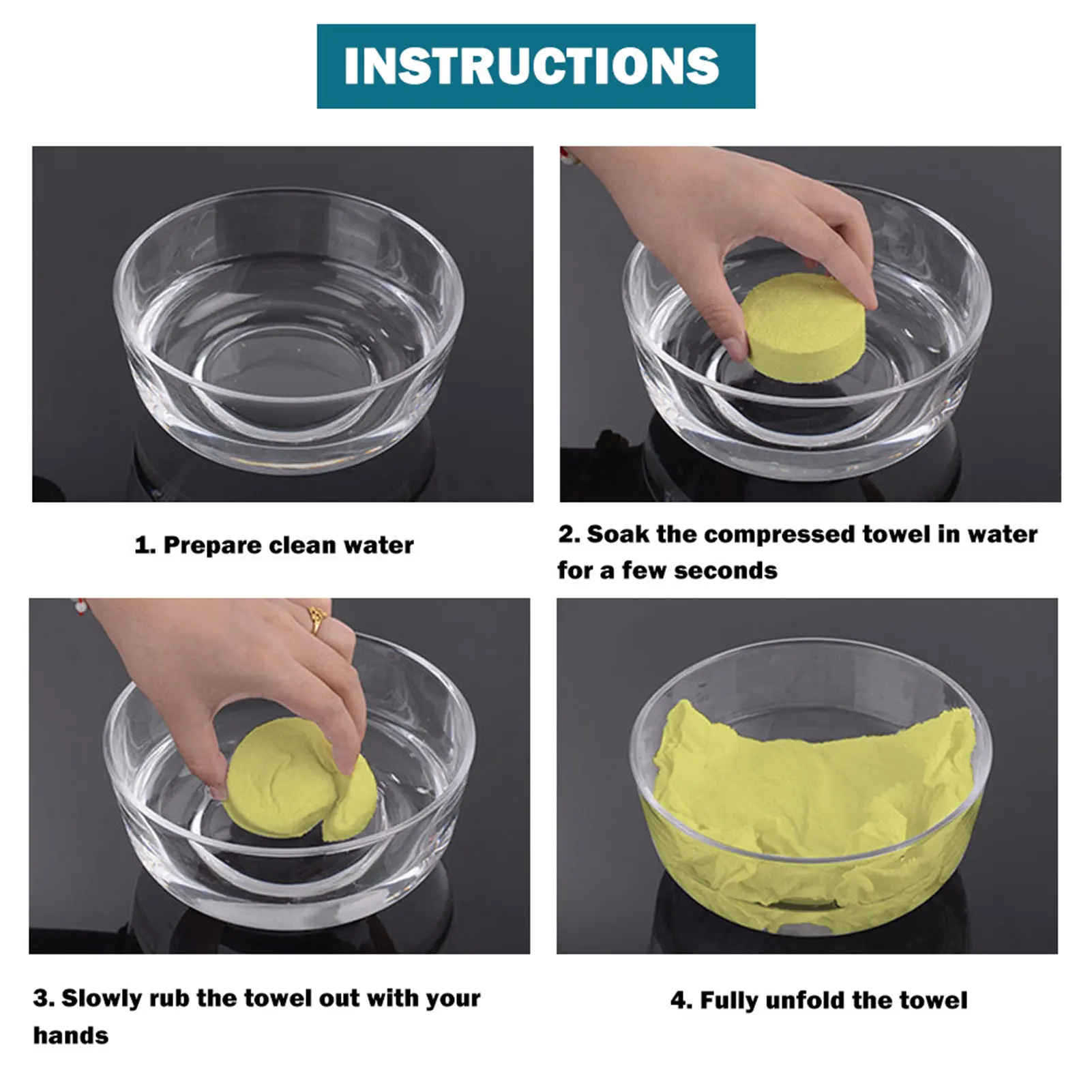 INSTRUCTIONS

1. Prepare clean water

2. Soak the compressed towel in water for a few seconds

3. Slowly rub the towel out with your hands

4. Fully unfold the towel